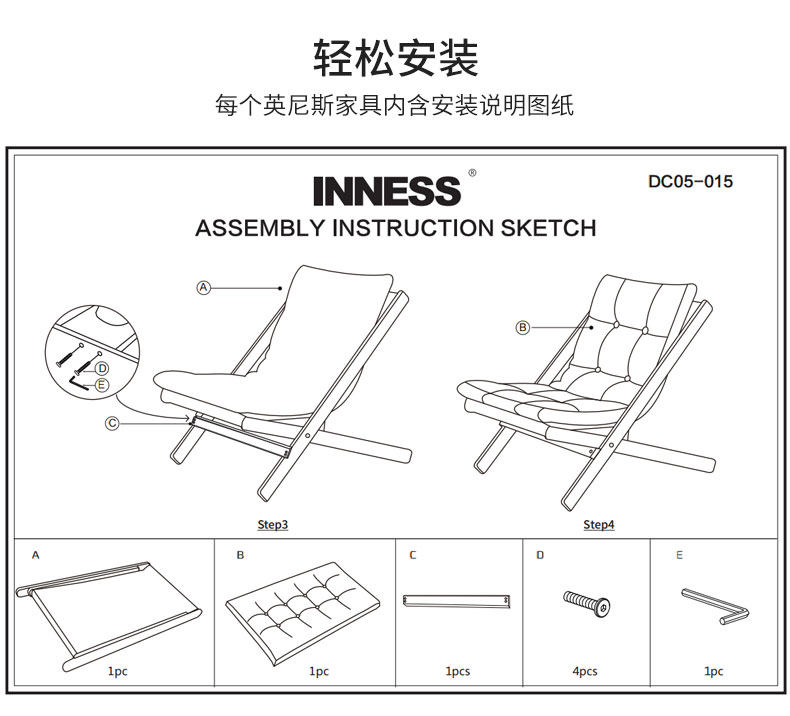 轻松安装

每个英尼斯家具内含安装说明图纸

INNESS®

DC05-015

ASSEMBLY INSTRUCTION SKETCH

A

D

E

C

B

Step3

Step4

| A | B | C | D | E |
|---|---|---|---|---|
| 1pc | 1pc | 1pcs | 4pcs | 1pc |