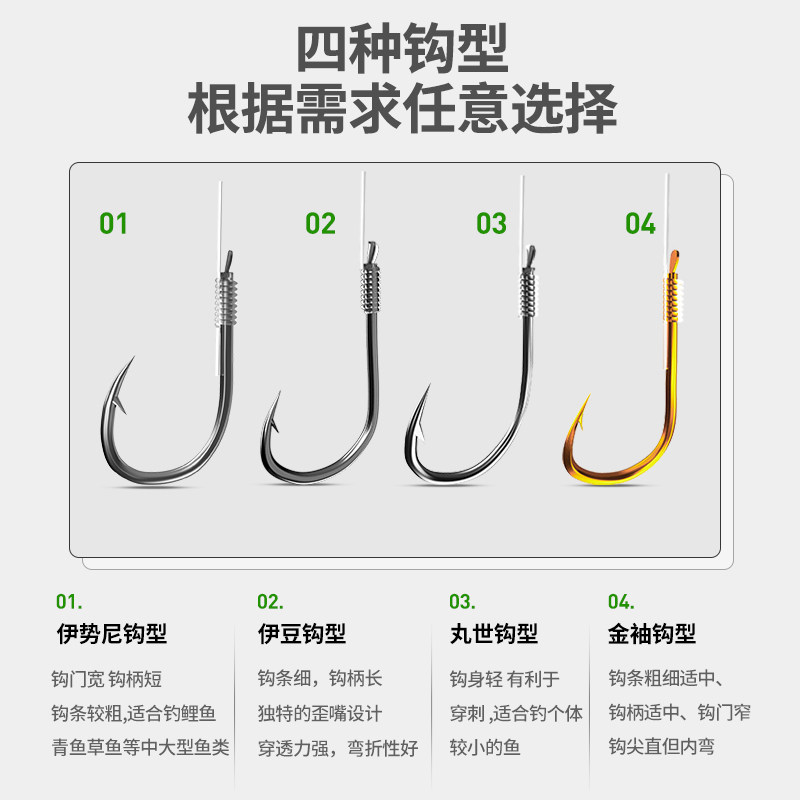 四种钩型
根据需求任意选择

01

02

03

04

01.
伊势尼钩型
钩门宽 钩柄短
钩条较粗,适合钓鲤鱼
青鱼草鱼等中大型鱼类

02.
伊豆钩型
钩条细，钩柄长
独特的歪嘴设计
穿透力强，弯折性好

03.
丸世钩型
钩身轻 有利于
穿刺 ,适合钓个体
较小的鱼

04.
金袖钩型
钩条粗细适中、
钩柄适中、钩门窄
钩尖直但内弯