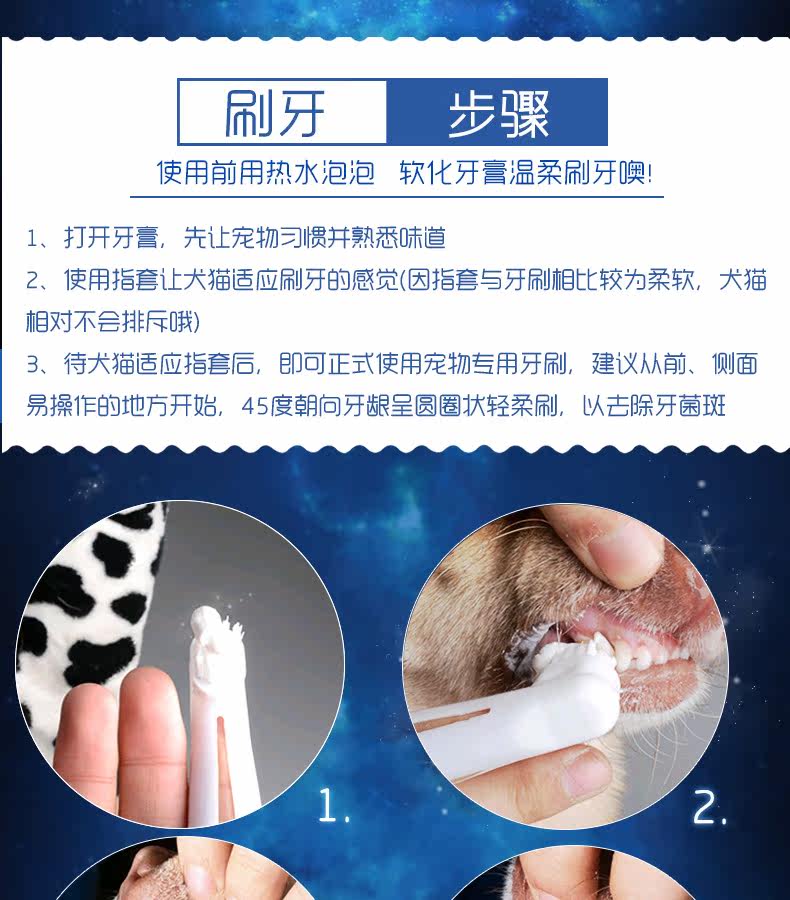 刷牙 步骤

使用前用热水泡泡 软化牙膏温柔刷牙噢!

1、打开牙膏，先让宠物习惯并熟悉味道

2、使用指套让犬猫适应刷牙的感觉(因指套与牙刷相比较为柔软，犬猫相对不会排斥哦)

3、待犬猫适应指套后，即可正式使用宠物专用牙刷，建议从前、侧面易操作的地方开始，45度朝向牙龈呈圆圈状轻柔刷，以去除牙菌斑

1.

2.