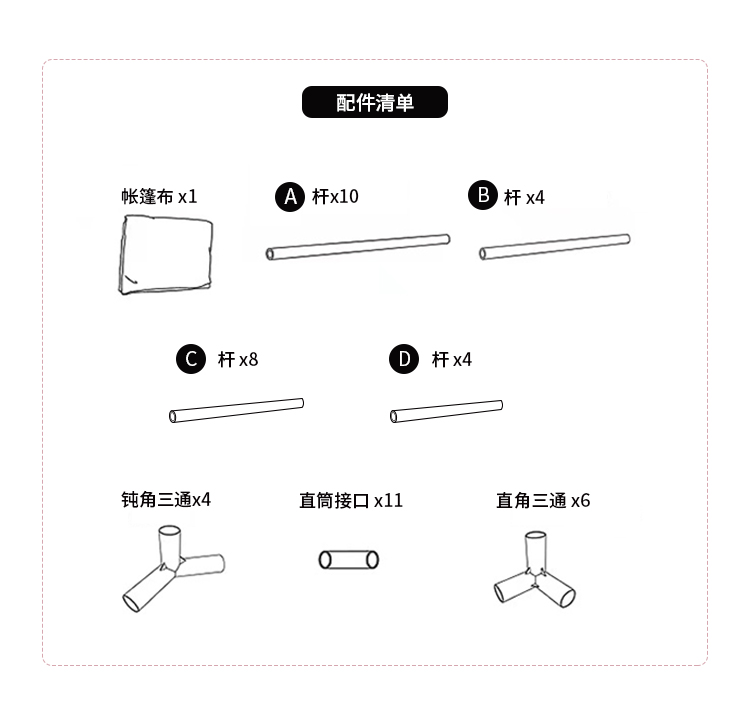 配件清单

帐篷布 x1

A 杆x10

B 杆 x4

C 杆 x8

D 杆 x4

钝角三通x4

直筒接口 x11

直角三通 x6