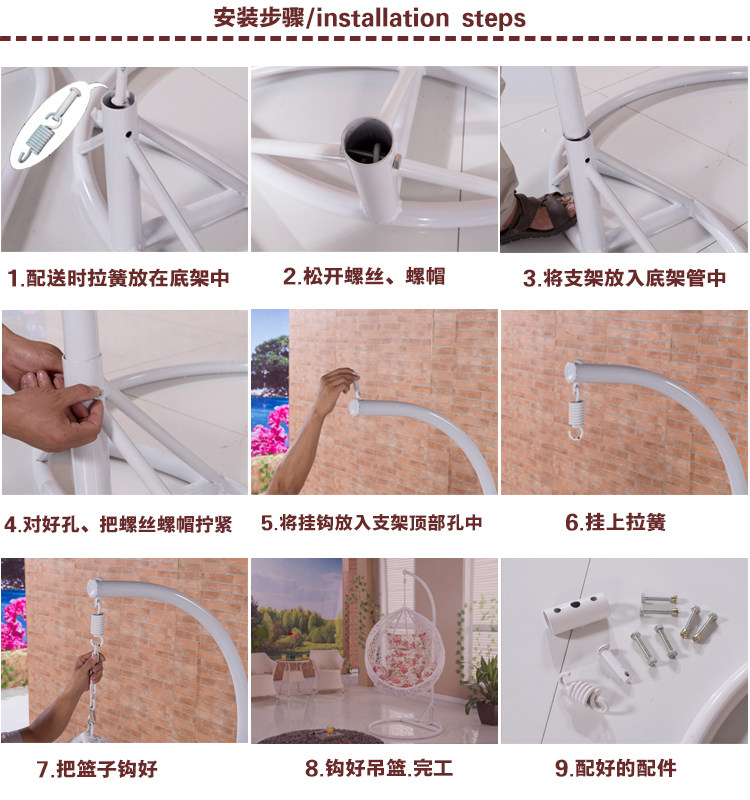 安装步骤/installation steps

1.配送时拉簧放在底架中

2.松开螺丝、螺帽

3.将支架放入底架管中

4.对好孔、把螺丝螺帽拧紧

5.将挂钩放入支架顶部孔中

6.挂上拉簧

7.把篮子钩好

8.钩好吊篮.完工

9.配好的配件