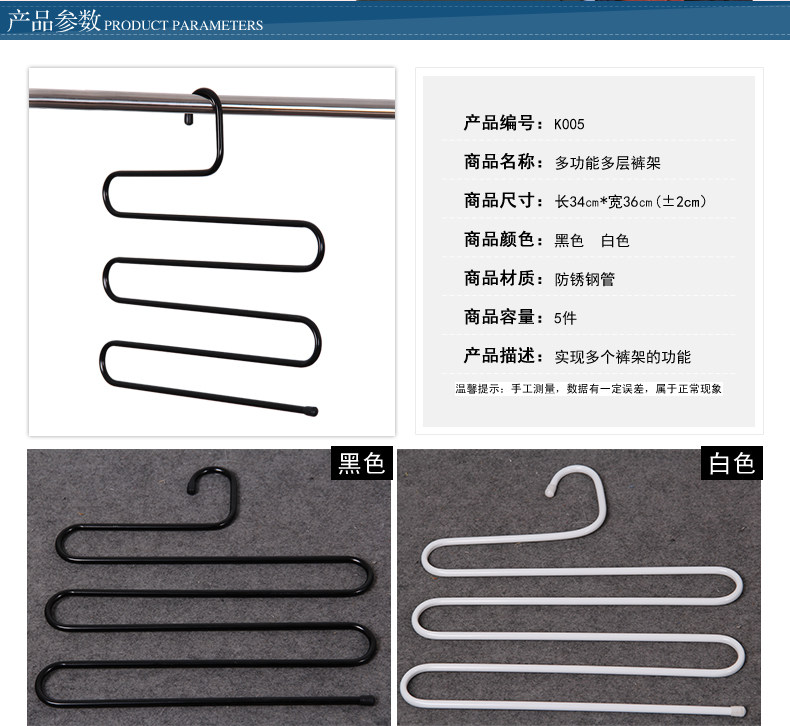 产品参数 PRODUCT PARAMETERS

产品编号：K005

商品名称：多功能多层裤架

商品尺寸：长34cm*宽36cm（±2cm）

商品颜色：黑色 白色

商品材质：防锈钢管

商品容量：5件

产品描述：实现多个裤架的功能

温馨提示：手工测量，数据有一定误差，属于正常现象

黑色

白色