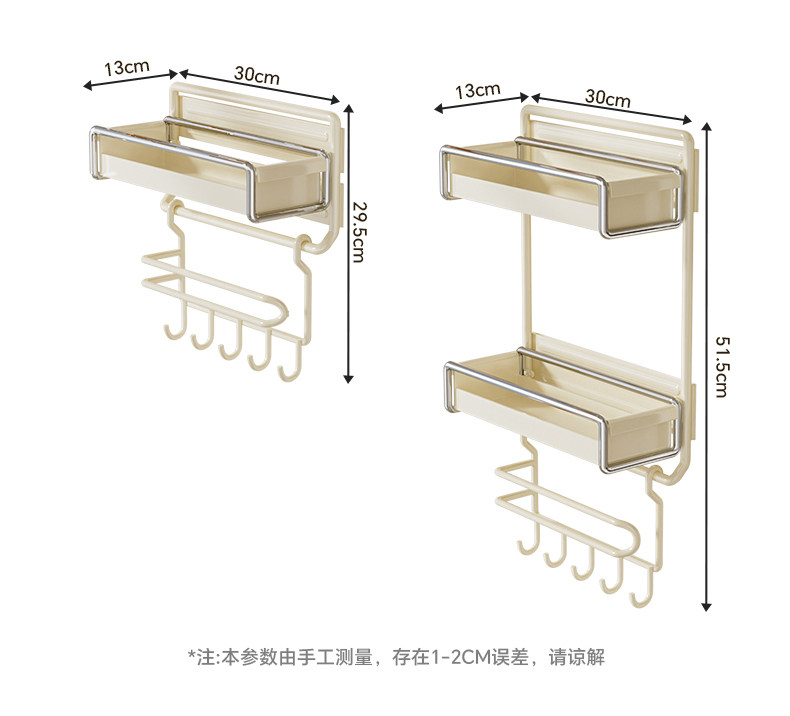 13cm
30cm
29.5cm

13cm
30cm
51.5cm

*注:本参数由手工测量，存在1-2CM误差，请谅解