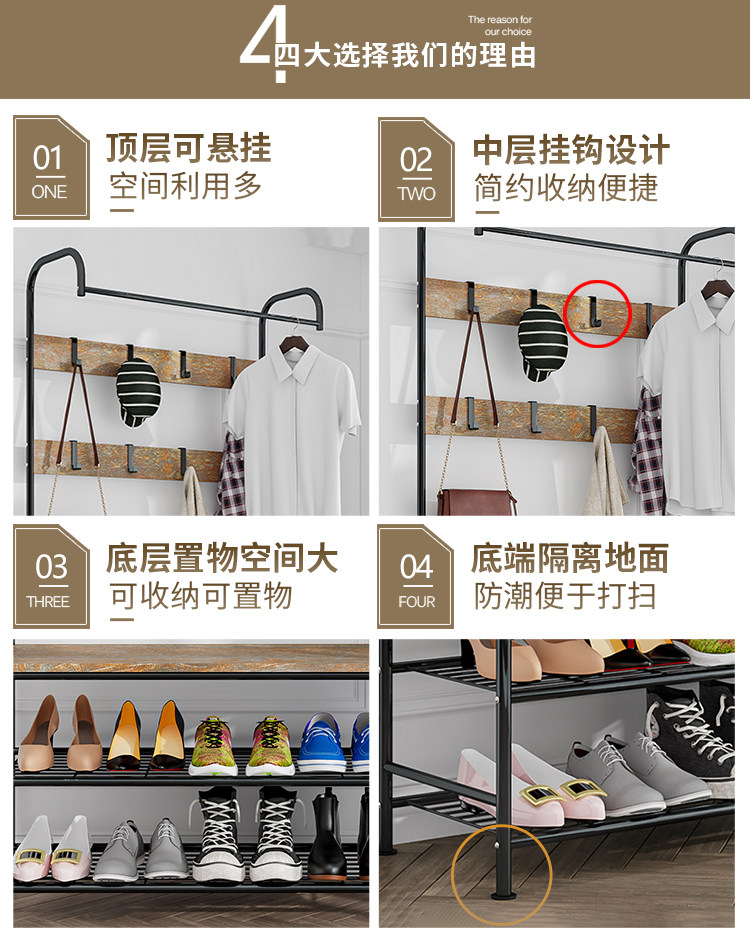 4 四大选择我们的理由

The reason for our choice

01
ONE
顶层可悬挂
空间利用多

02
TWO
中层挂钩设计
简约收纳便捷

03
THREE
底层置物空间大
可收纳可置物

04
FOUR
底端隔离地面
防潮便于打扫