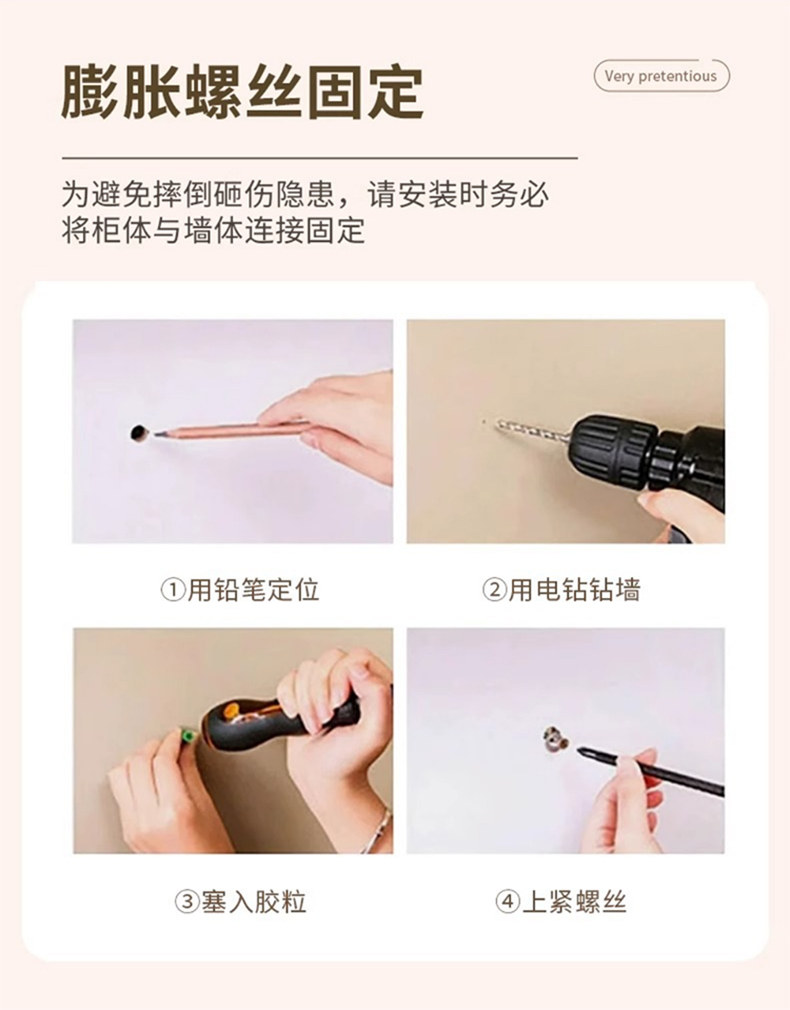 膨胀螺丝固定

Very pretentious

为避免摔倒砸伤隐患，请安装时务必将柜体与墙体连接固定

①用铅笔定位

②用电钻钻墙

③塞入胶粒

④上紧螺丝