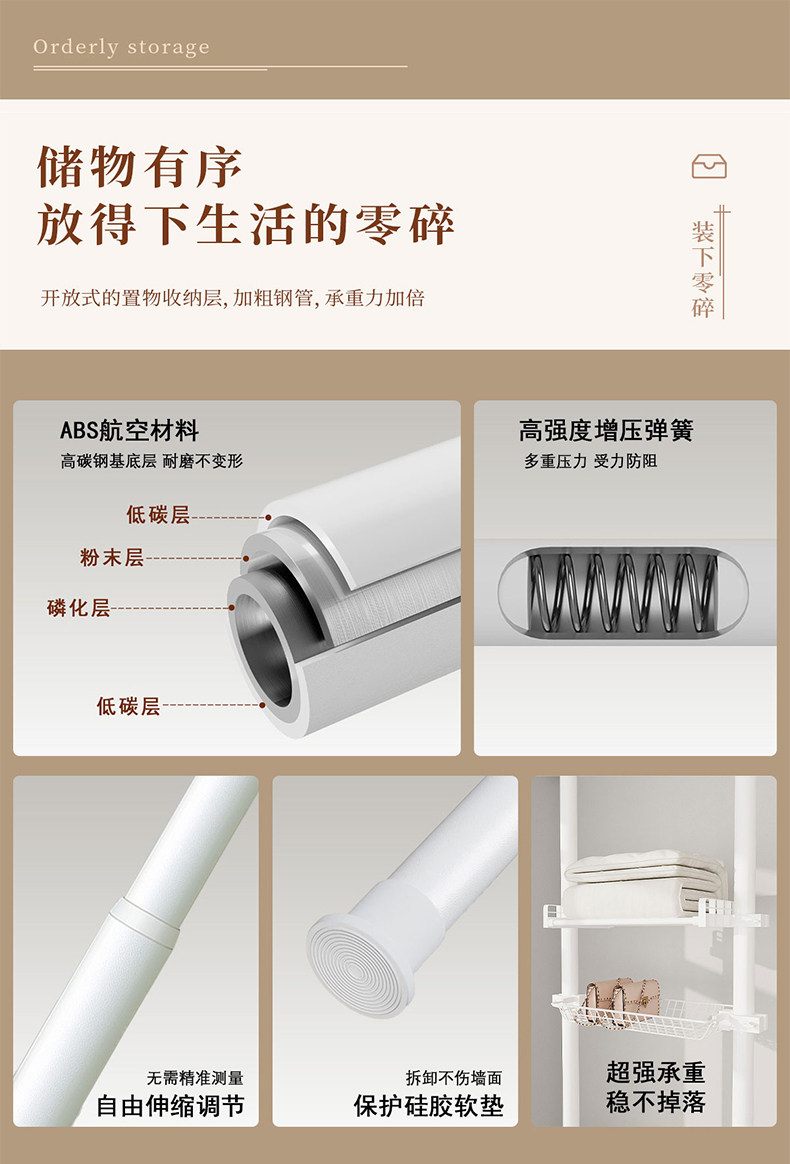 Orderly storage

储物有序
放得下生活的零碎

开放式的置物收纳层, 加粗钢管, 承重力加倍

装下零碎

ABS航空材料
高碳钢基底层 耐磨不变形

低碳层
粉末层
磷化层
低碳层

高强度增压弹簧
多重压力 受力防阻

无需精准测量
自由伸缩调节

拆卸不伤墙面
保护硅胶软垫

超强承重
稳不掉落