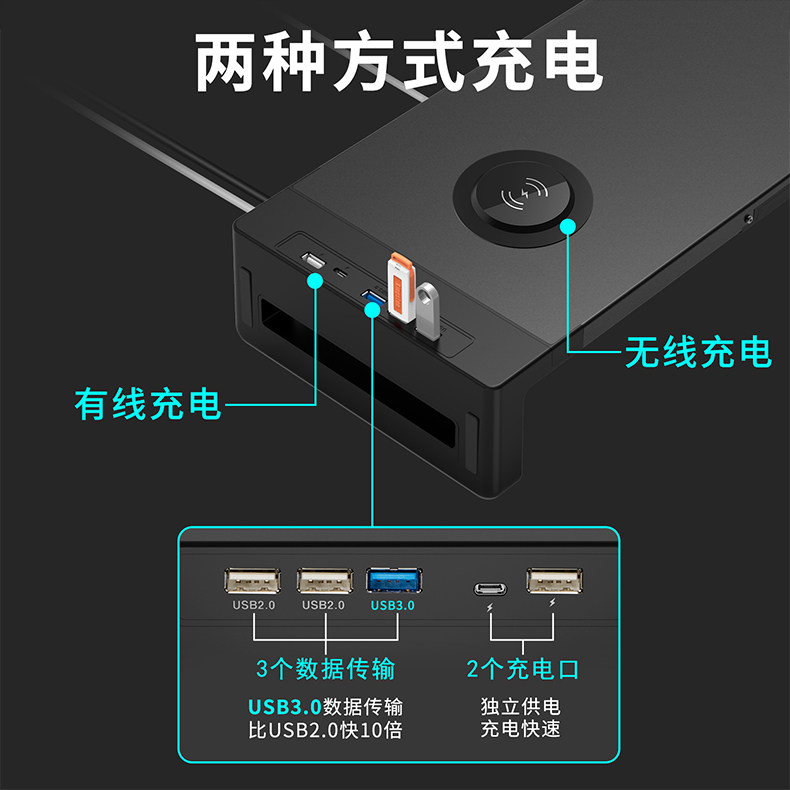 两种方式充电

无线充电

有线充电

USB2.0 USB2.0 USB3.0

3个数据传输

USB3.0数据传输
比USB2.0快10倍

2个充电口

独立供电
充电快速