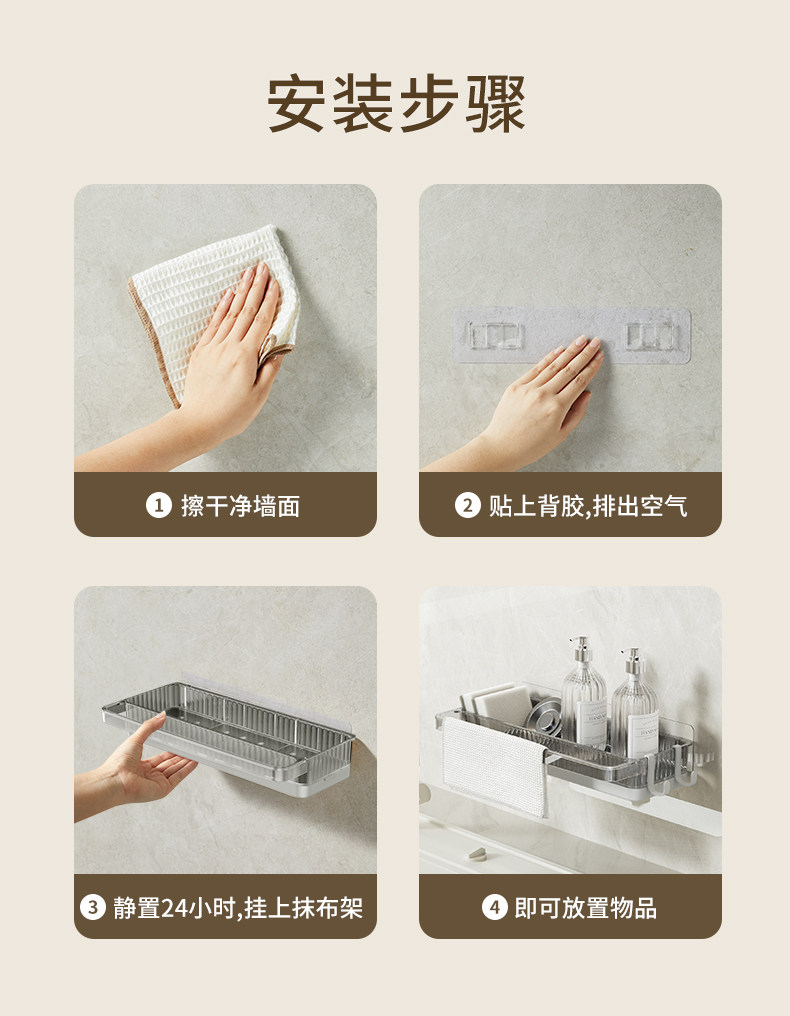 安装步骤

1 擦干净墙面

2 贴上背胶,排出空气

3 静置24小时,挂上抹布架

4 即可放置物品