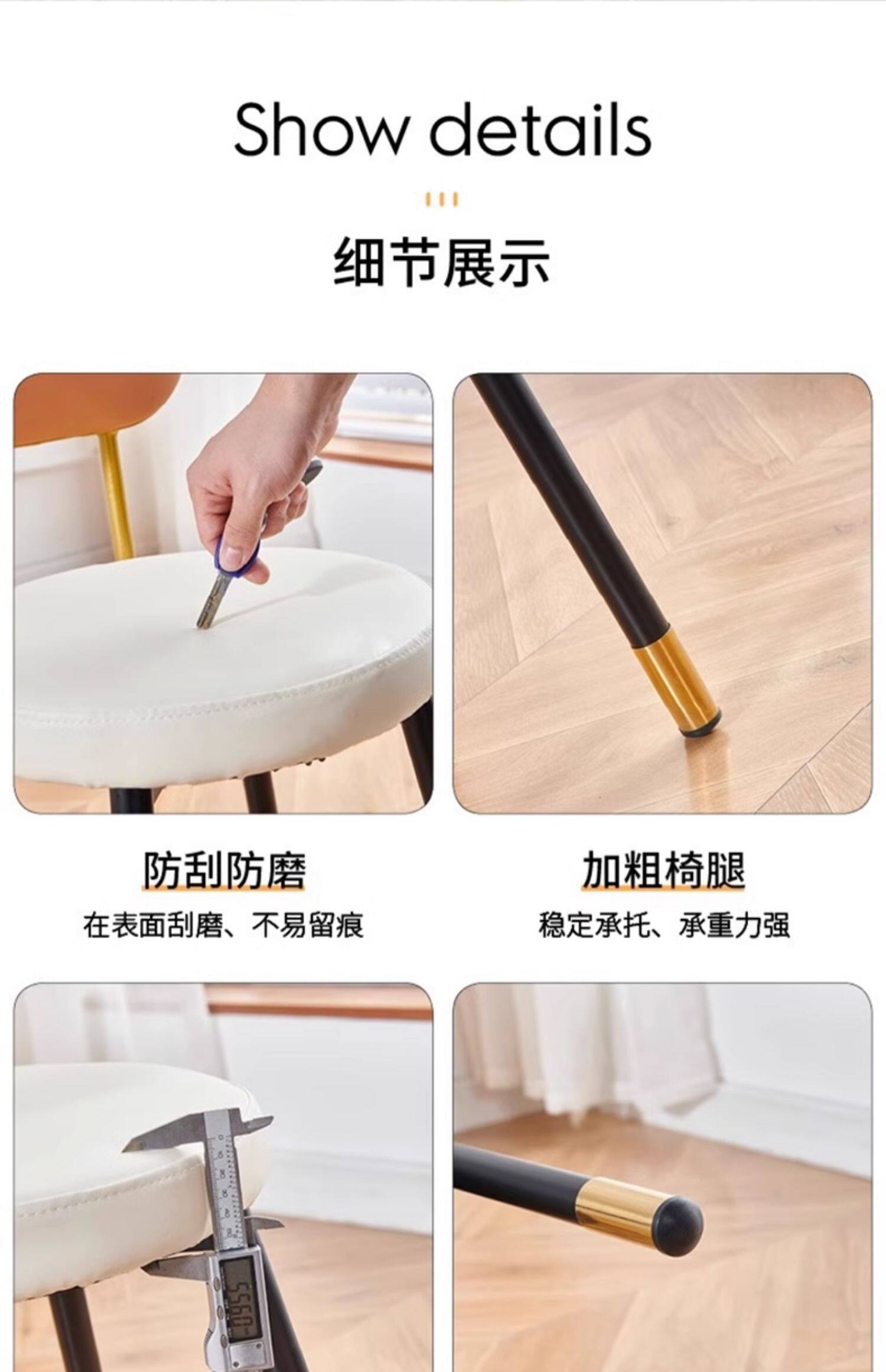 Show details

细节展示

防刮防磨

在表面刮磨、不易留痕

加粗椅腿

稳定承托、承重力强

55.50