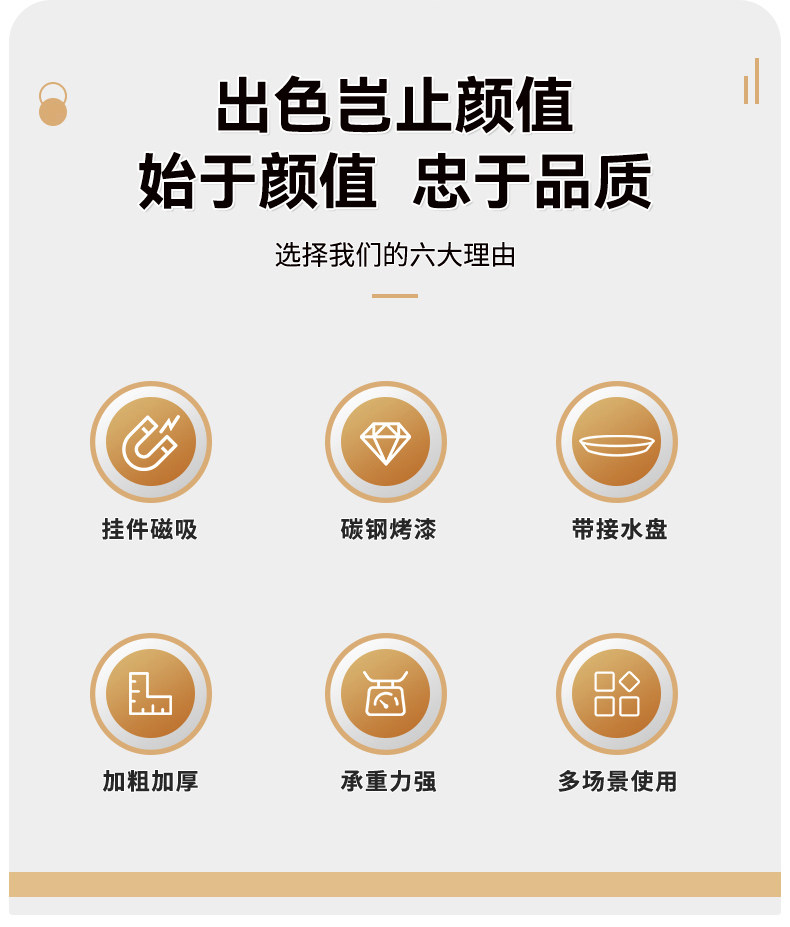 出色岂止颜值

始于颜值 忠于品质

选择我们的六大理由

挂件磁吸

碳钢烤漆

带接水盘

加粗加厚

承重力强

多场景使用