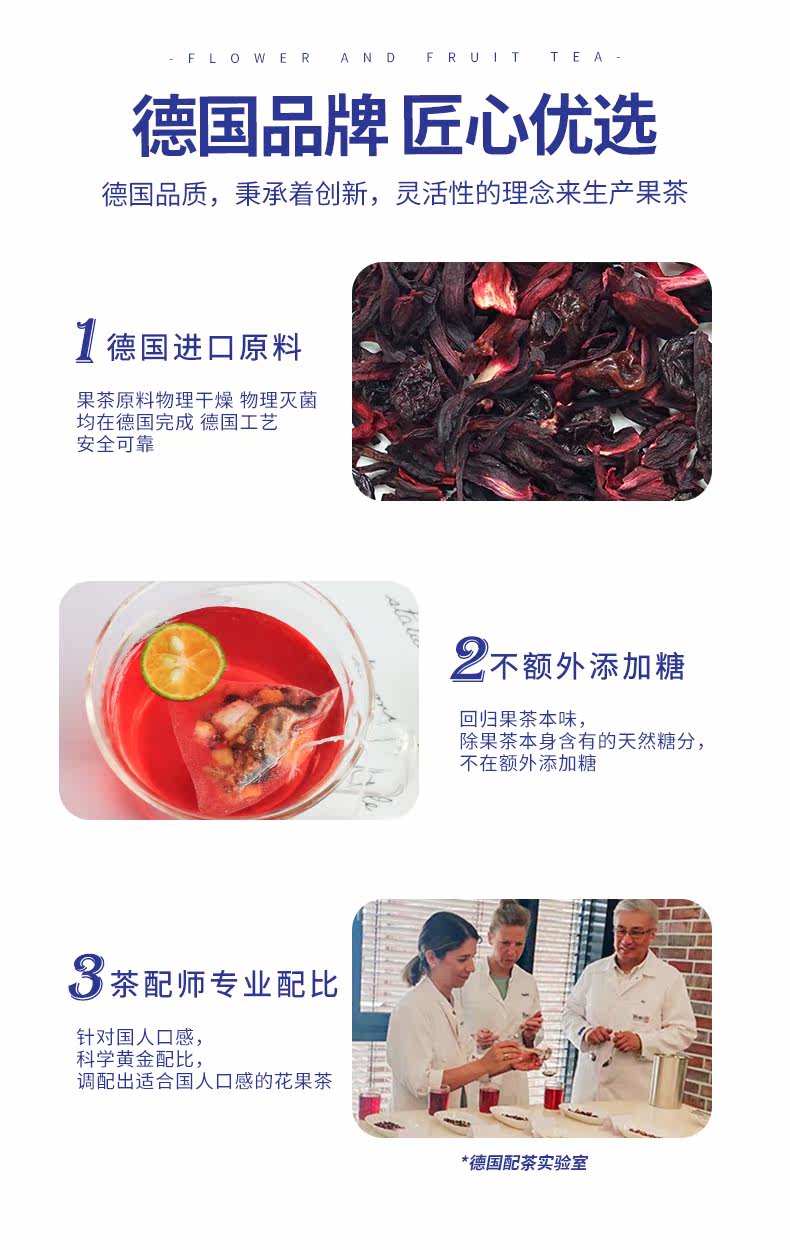 - FLOWER AND FRUIT TEA -

德国品牌 匠心优选

德国品质，秉承着创新，灵活性的理念来生产果茶

1 德国进口原料

果茶原料物理干燥 物理灭菌
均在德国完成 德国工艺
安全可靠

2 不额外添加糖

回归果茶本味，
除果茶本身含有的天然糖分，
不在额外添加糖

3 茶配师专业配比

针对国人口感，
科学黄金配比，
调配出适合国人口感的花果茶

*德国配茶实验室