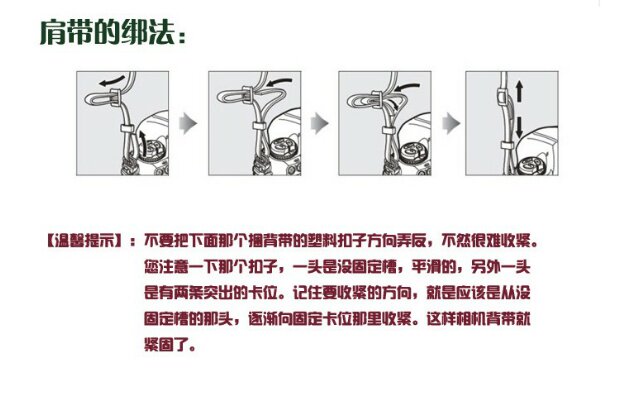 肩带的绑法：

【温馨提示】：不要把下面那个捆背带的塑料扣子方向弄反，不然很难收紧。您注意一下那个扣子，一头是没固定槽，平滑的，另外一头是有两条突出的卡位。记住要收紧的方向，就是应该是从没固定槽的那头，逐渐向固定卡位那里收紧。这样相机背带就紧固了。