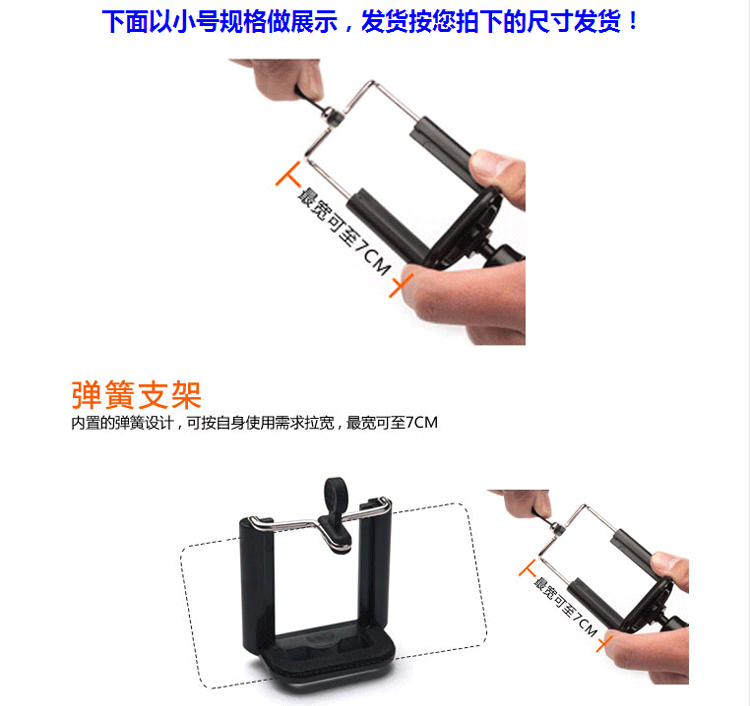 下面以小号规格做展示，发货按您拍下的尺寸发货！

最宽可至7CM

弹簧支架

内置的弹簧设计，可按自身使用需求拉宽，最宽可至7CM

最宽可至7CM