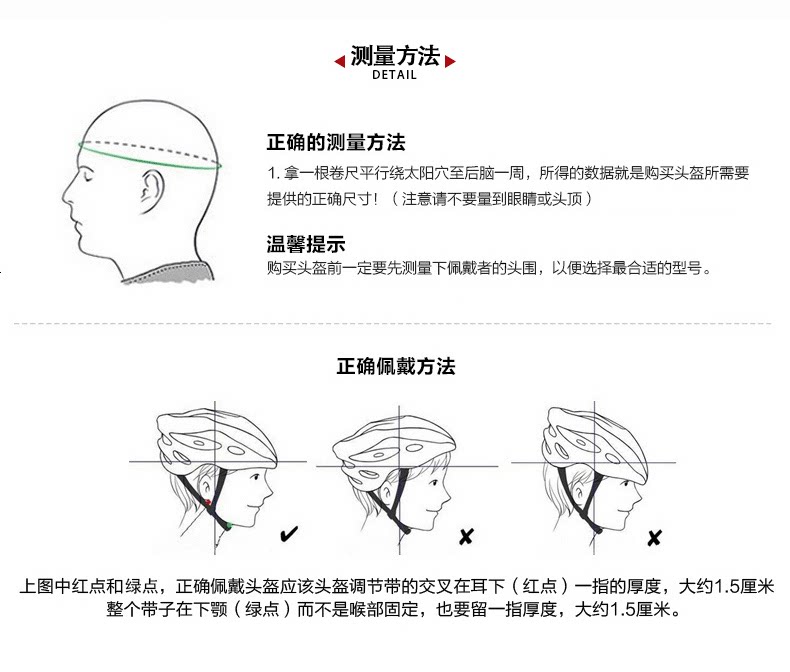 测量方法
DETAIL

正确的测量方法
1. 拿一根卷尺平行绕太阳穴至后脑一周，所得的数据就是购买头盔所需要提供的正确尺寸！（注意请不要量到眼睛或头顶）

温馨提示
购买头盔前一定要先测量下佩戴者的头围，以便选择最合适的型号。

正确佩戴方法

✔ ✘ ✘

上图中红点和绿点，正确佩戴头盔应该头盔调节带的交叉在耳下（红点）一指的厚度，大约1.5厘米
整个带子在下颚（绿点）而不是喉部固定，也要留一指厚度，大约1.5厘米。