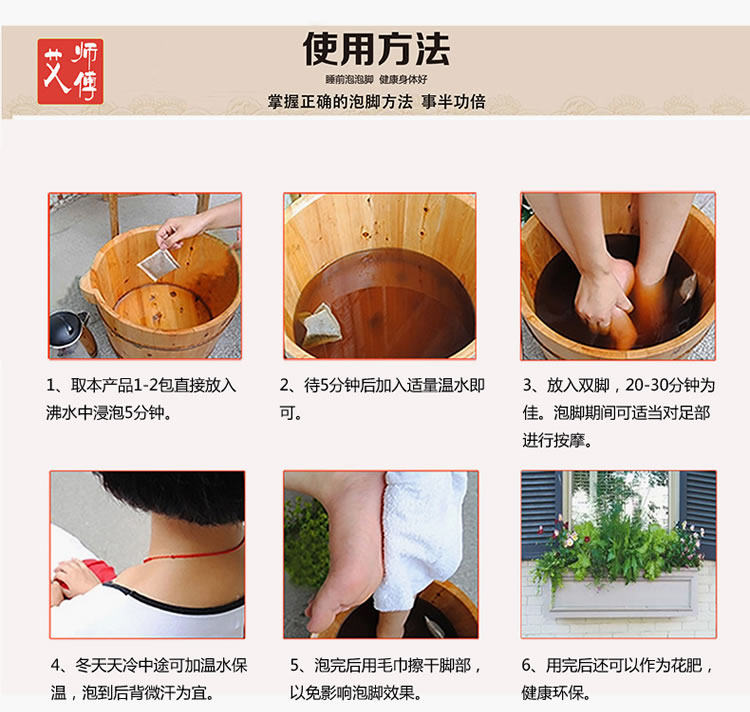 艾师傅

使用方法

睡前泡泡脚 健康身体好

掌握正确的泡脚方法 事半功倍

1、取本产品1-2包直接放入沸水中浸泡5分钟。

2、待5分钟后加入适量温水即可。

3、放入双脚，20-30分钟为佳。泡脚期间可适当对足部进行按摩。

4、冬天天冷中途可加温水保温，泡到后背微汗为宜。

5、泡完后用毛巾擦干脚部，以免影响泡脚效果。

6、用完后还可以作为花肥，健康环保。