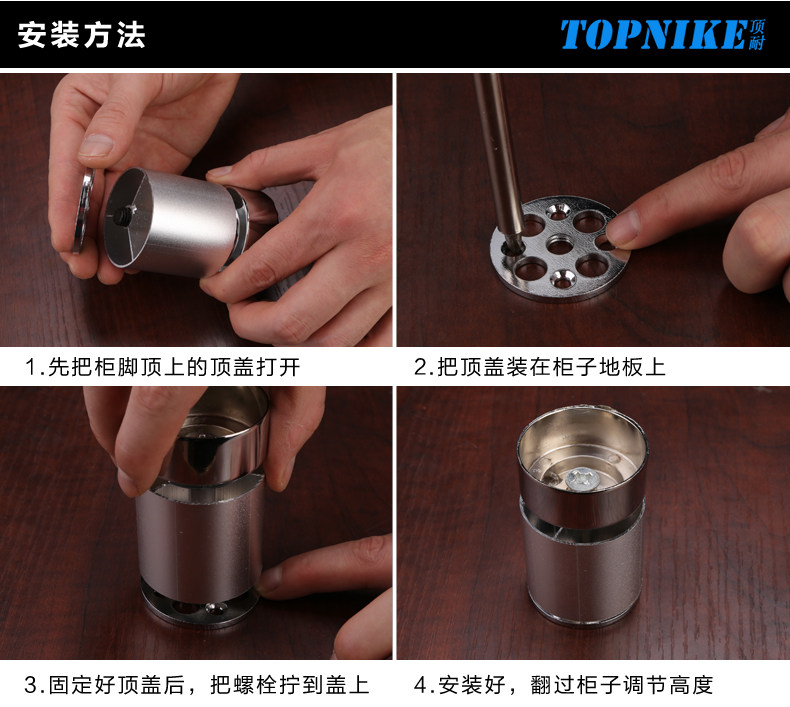 安装方法

TOPNIKE 顶耐

1.先把柜脚顶上的顶盖打开

2.把顶盖装在柜子地板上

3.固定好顶盖后，把螺栓拧到盖上

4.安装好，翻过柜子调节高度