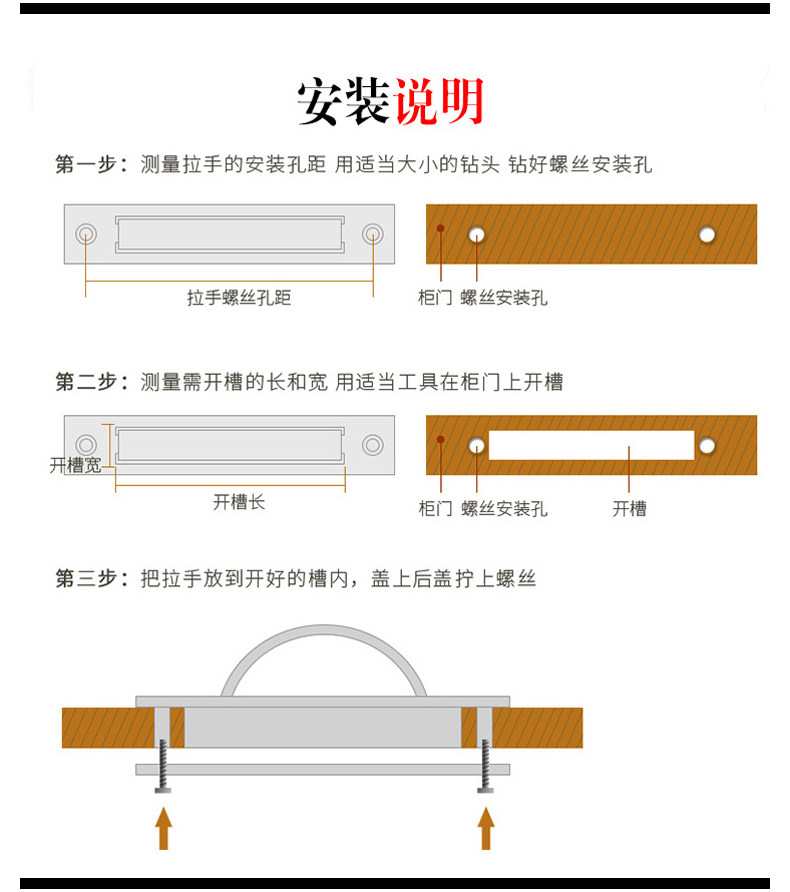 安装说明

第一步：测量拉手的安装孔距 用适当大小的钻头 钻好螺丝安装孔

拉手螺丝孔距

柜门 螺丝安装孔

第二步：测量需开槽的长和宽 用适当工具在柜门上开槽

开槽宽

开槽长

柜门 螺丝安装孔 开槽

第三步：把拉手放到开好的槽内，盖上后盖拧上螺丝