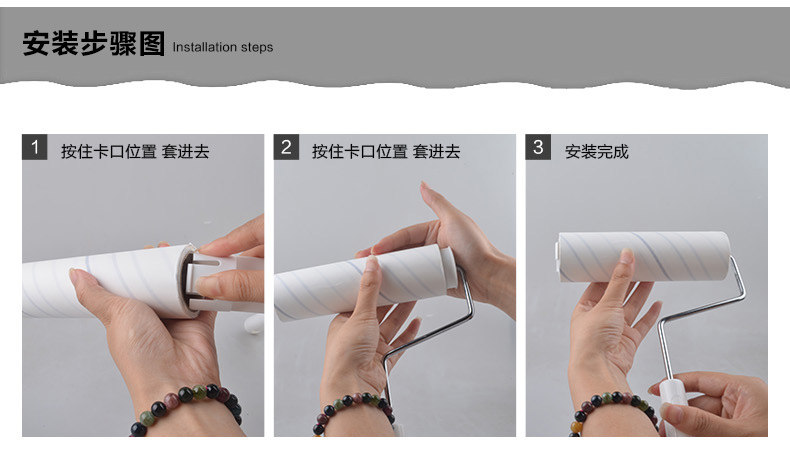 安装步骤图 Installation steps

1 按住卡口位置 套进去

2 按住卡口位置 套进去

3 安装完成