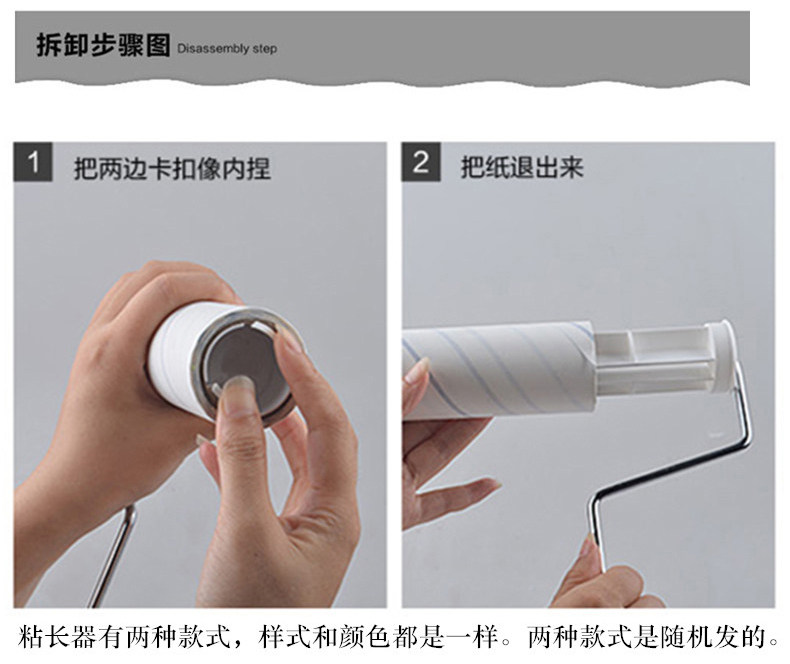 拆卸步骤图 Disassembly step

1 把两边卡扣像内捏

2 把纸退出来

粘长器有两种款式，样式和颜色都是一样。两种款式是随机发的。