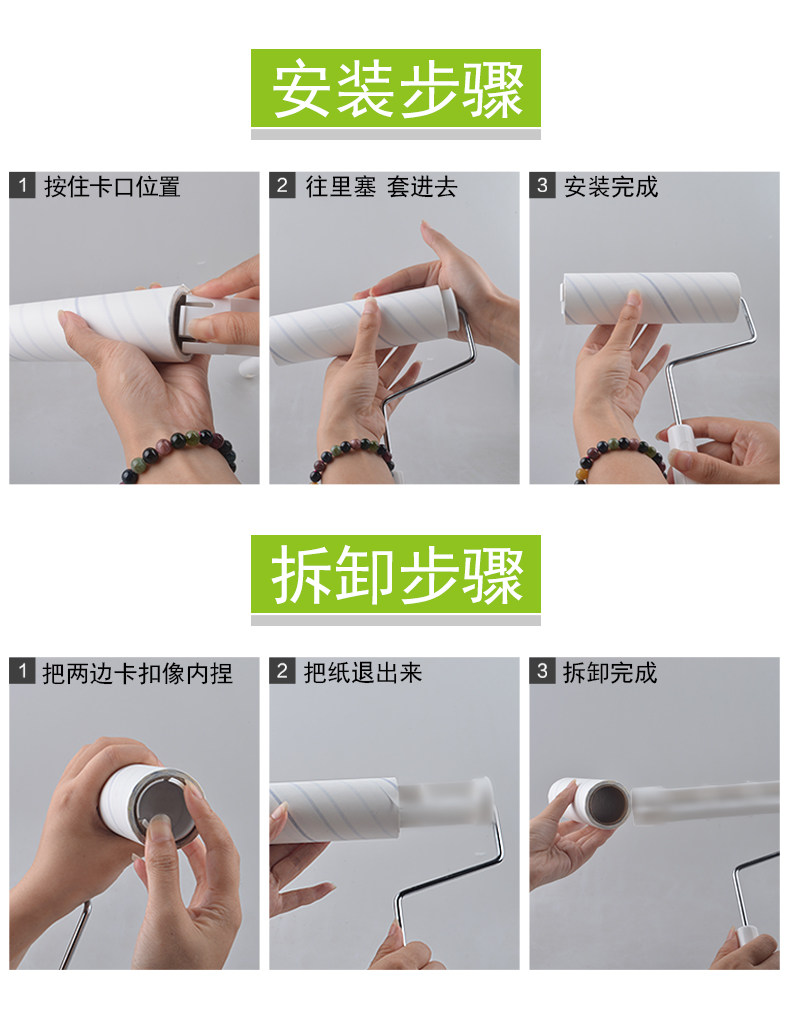 安装步骤

1 按住卡口位置

2 往里塞 套进去

3 安装完成

拆卸步骤

1 把两边卡扣像内捏

2 把纸退出来

3 拆卸完成