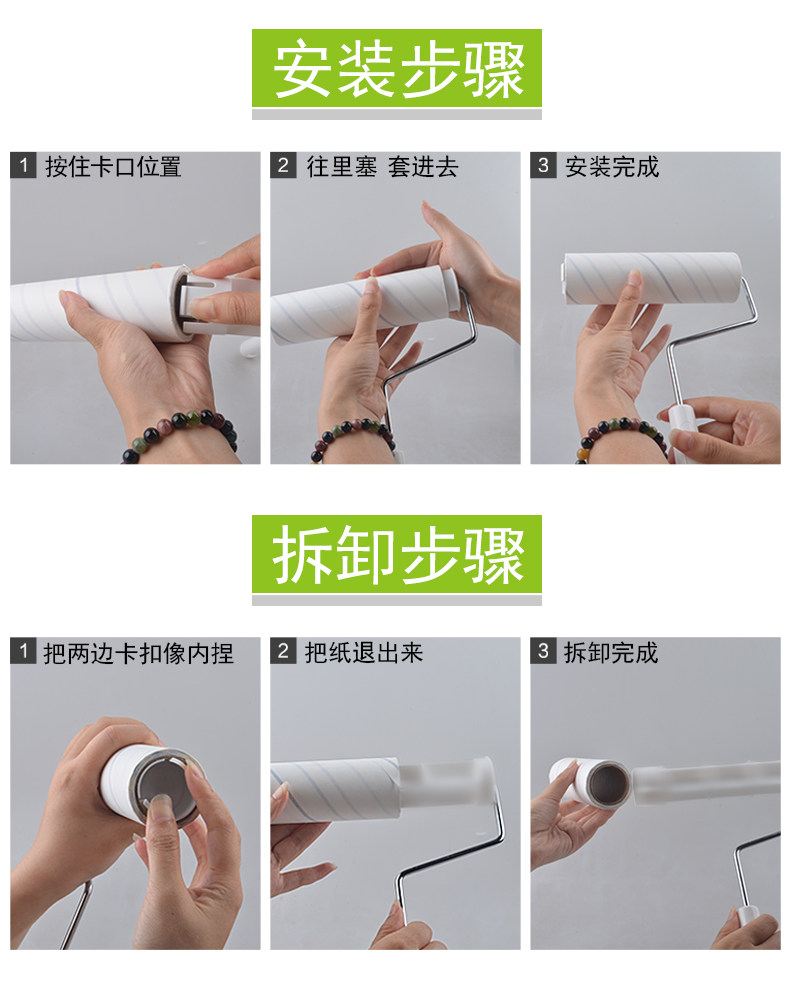 安装步骤

1 按住卡口位置

2 往里塞 套进去

3 安装完成

拆卸步骤

1 把两边卡扣像内捏

2 把纸退出来

3 拆卸完成