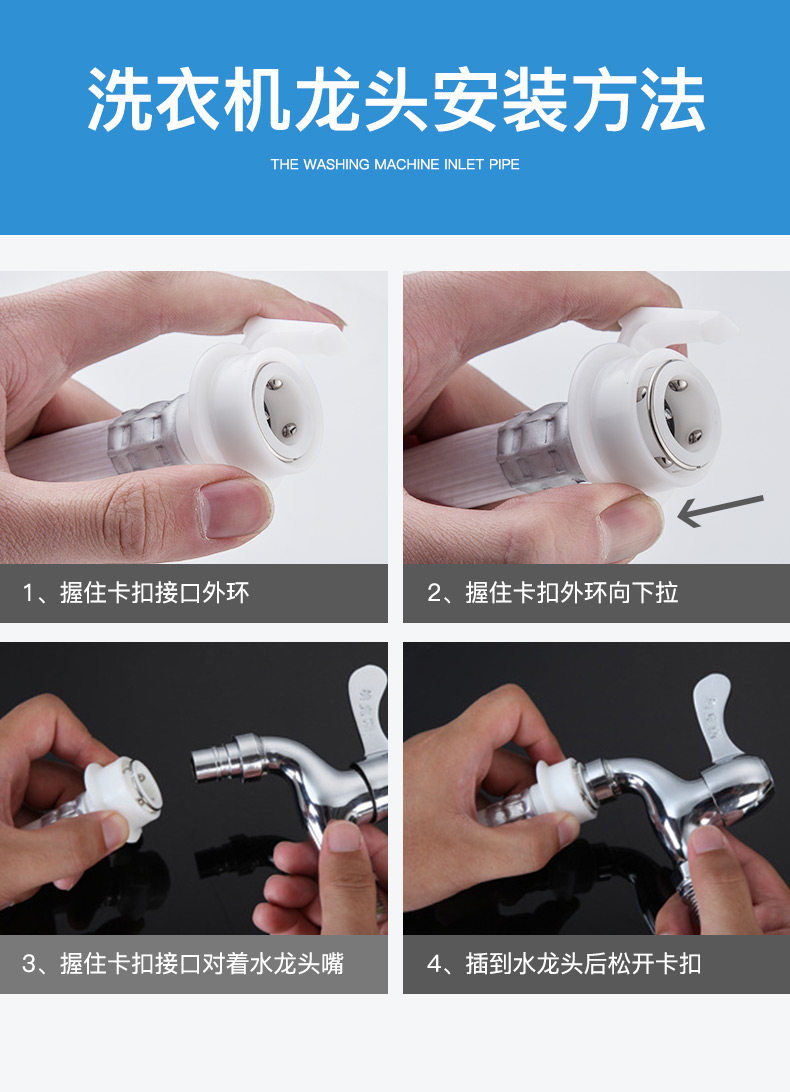 洗衣机龙头安装方法

THE WASHING MACHINE INLET PIPE

1、握住卡扣接口外环

2、握住卡扣外环向下拉

3、握住卡扣接口对着水龙头嘴

4、插到水龙头后松开卡扣