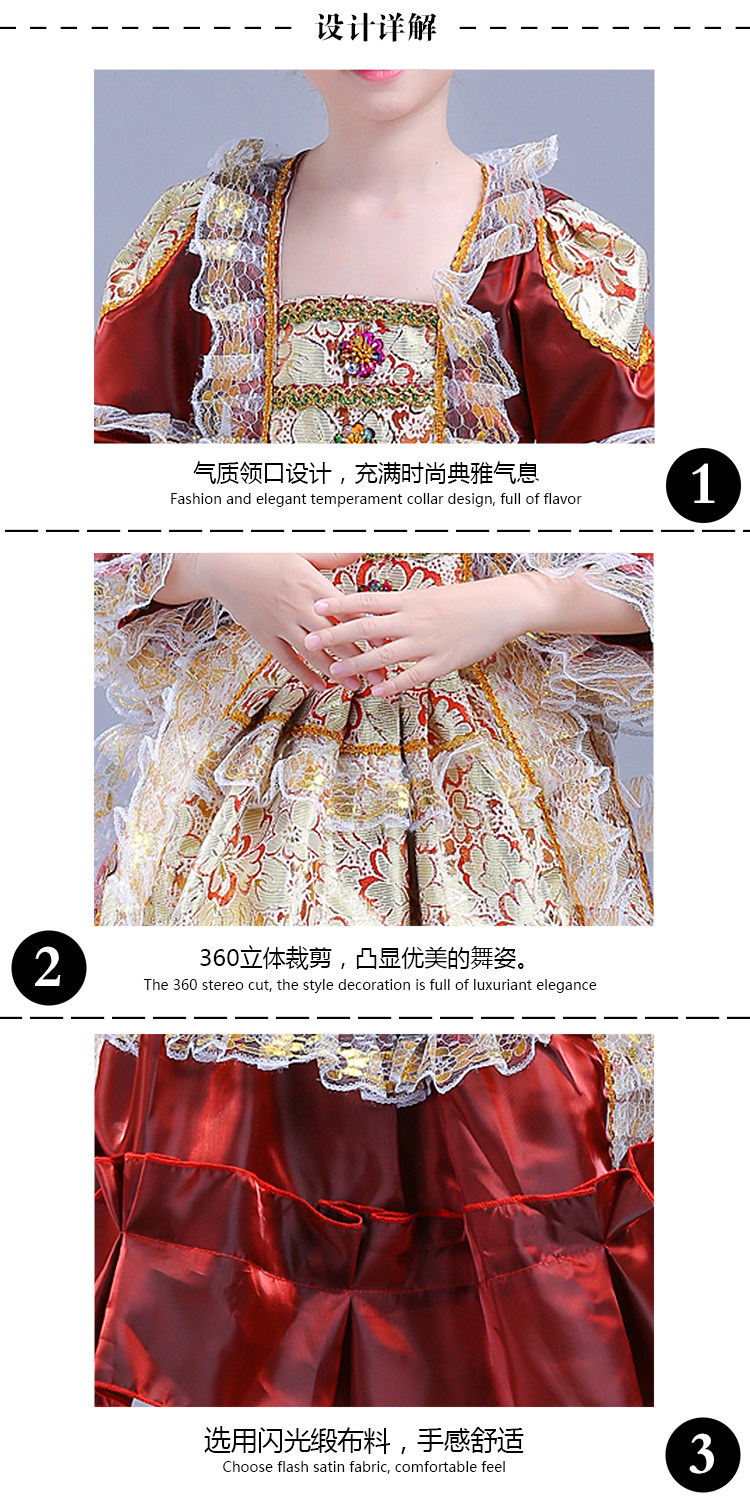 设计详解

气质领口设计，充满时尚典雅气息
Fashion and elegant temperament collar design, full of flavor

1

2

360立体裁剪，凸显优美的舞姿。
The 360 stereo cut, the style decoration is full of luxuriant elegance

选用闪光缎布料，手感舒适
Choose flash satin fabric, comfortable feel

3