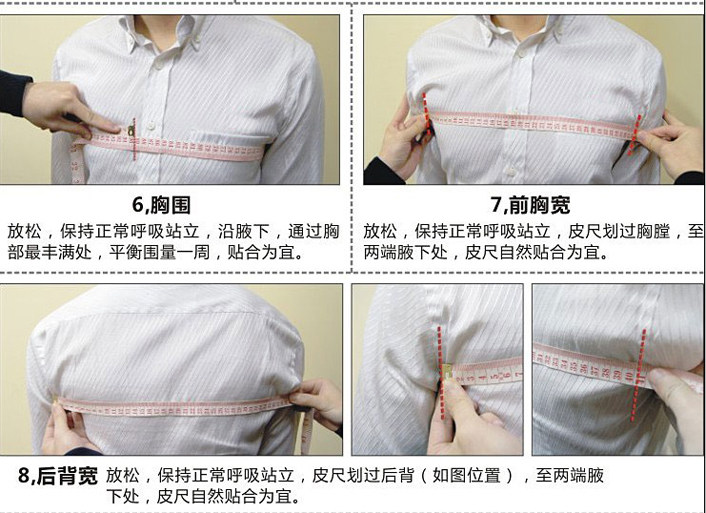 6,胸围

放松，保持正常呼吸站立，沿腋下，通过胸部最丰满处，平衡围量一周，贴合为宜。

7,前胸宽

放松，保持正常呼吸站立，皮尺划过胸膛，至两端腋下处，皮尺自然贴合为宜。

8,后背宽

放松，保持正常呼吸站立，皮尺划过后背（如图位置），至两端腋下处，皮尺自然贴合为宜。