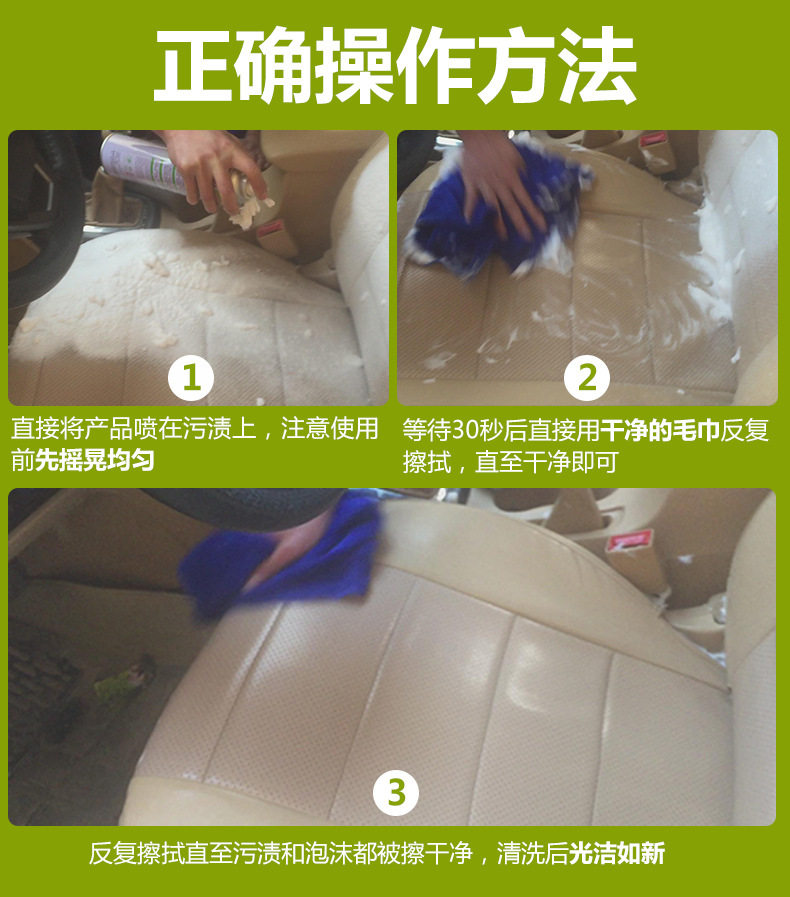 正确操作方法

1

直接将产品喷在污渍上，注意使用前先摇晃均匀

2

等待30秒后直接用干净的毛巾反复擦拭，直至干净即可

3

反复擦拭直至污渍和泡沫都被擦干净，清洗后光洁如新