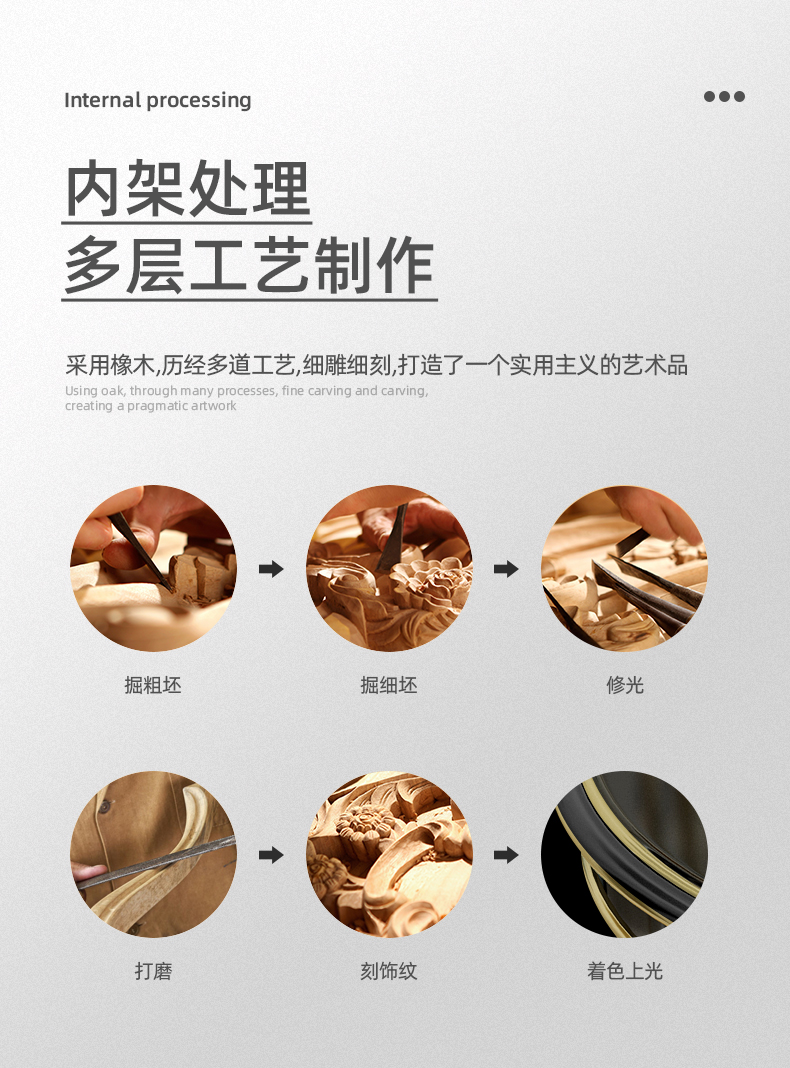 Internal processing

内架处理
多层工艺制作

采用橡木,历经多道工艺,细雕细刻,打造了一个实用主义的艺术品
Using oak, through many processes, fine carving and carving, creating a pragmatic artwork

掘粗坯

掘细坯

修光

打磨

刻饰纹

着色上光