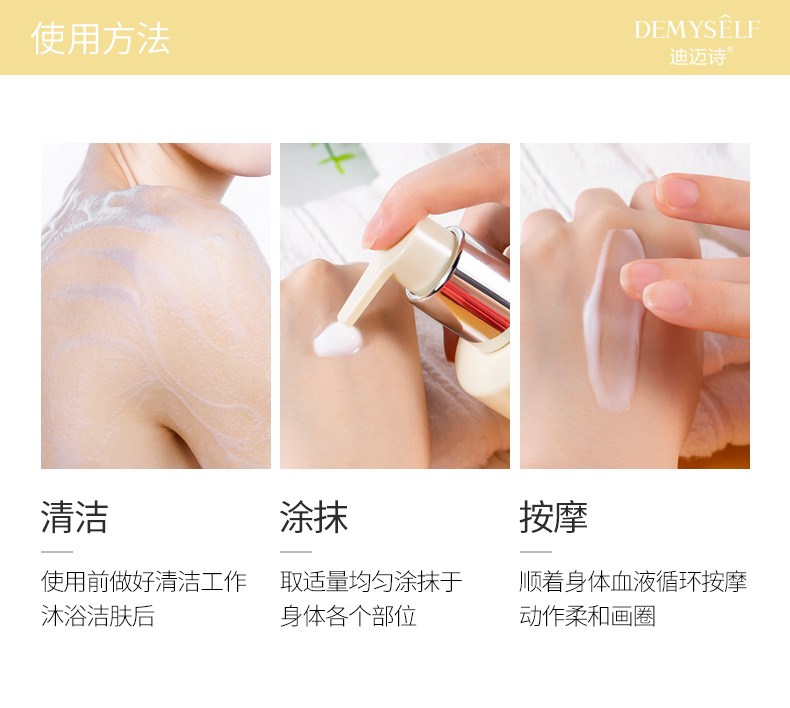 使用方法

DEMYSÊLF
迪迈诗®

清洁

使用前做好清洁工作
沐浴洁肤后

涂抹

取适量均匀涂抹于
身体各个部位

按摩

顺着身体血液循环按摩
动作柔和画圈