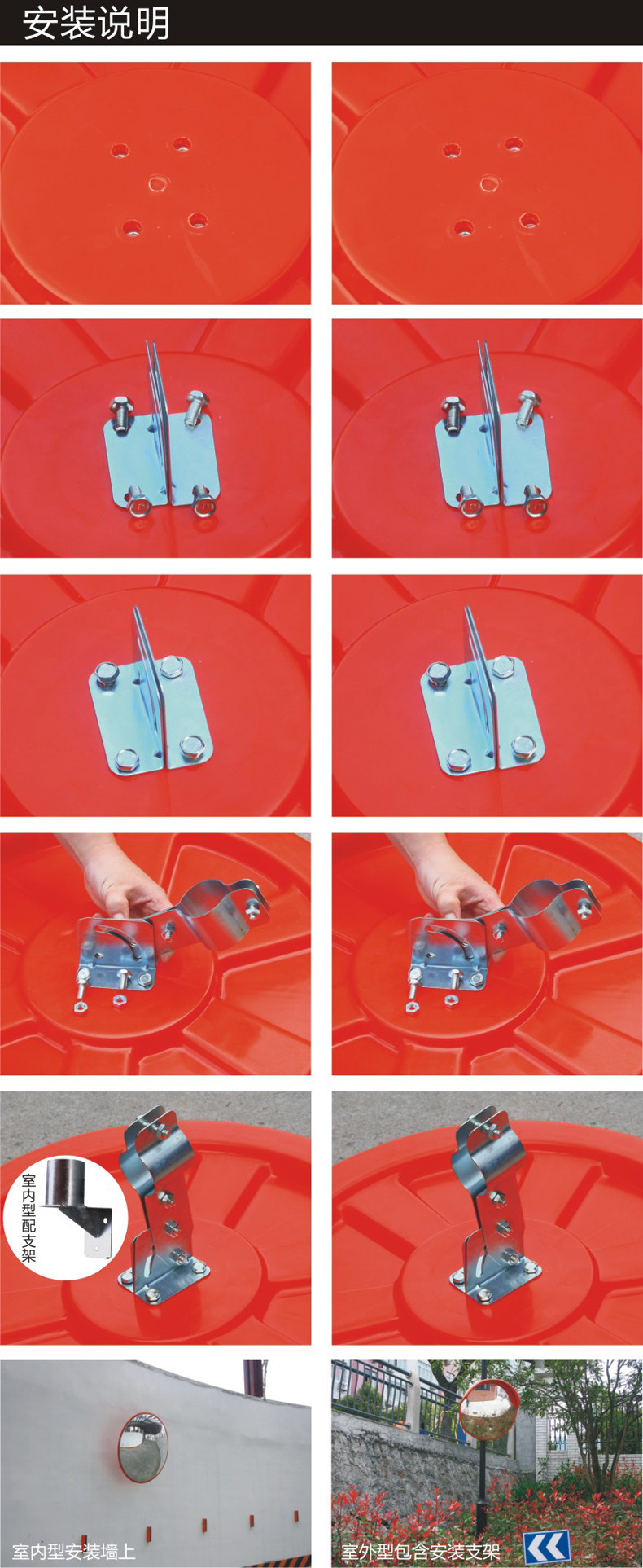 安装说明

室内型配支架

室内型安装墙上

室外型包含安装支架