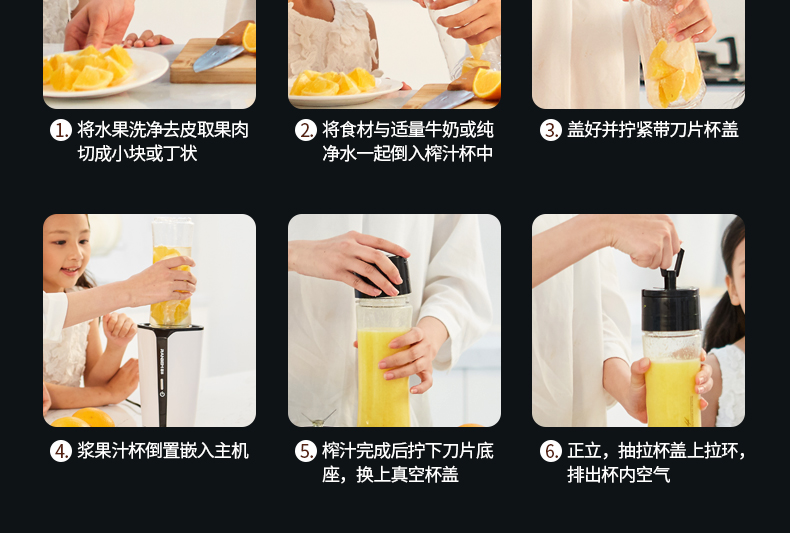 1. 将水果洗净去皮取果肉切成小块或丁状

2. 将食材与适量牛奶或纯净水一起倒入榨汁杯中

3. 盖好并拧紧带刀片杯盖

4. 浆果汁杯倒置嵌入主机

5. 榨汁完成后拧下刀片底座，换上真空杯盖

6. 正立，抽拉杯盖上拉环，排出杯内空气