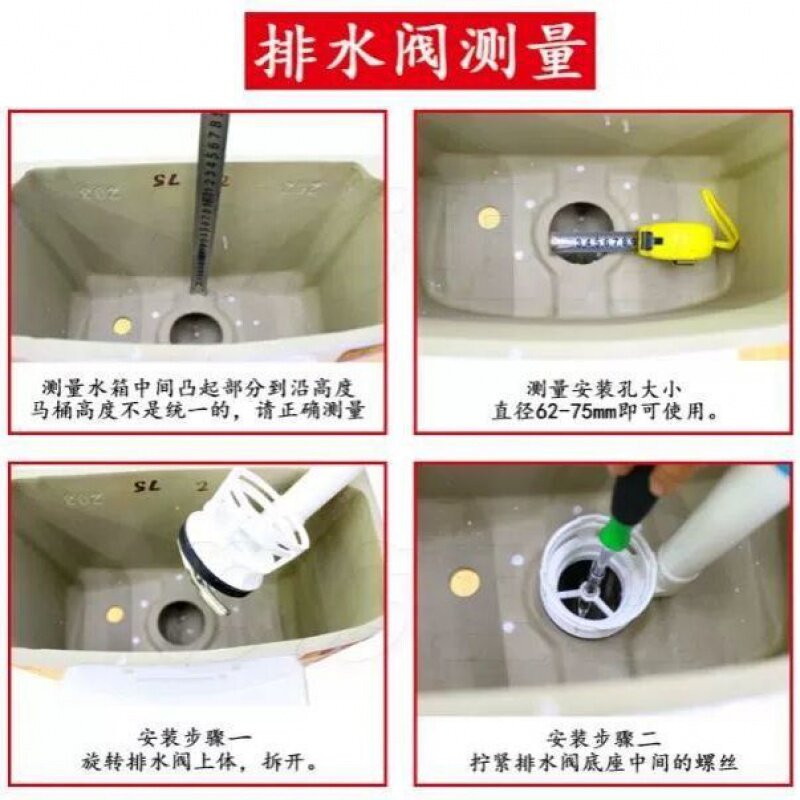 排水阀测量

测量水箱中间凸起部分到沿高度
马桶高度不是统一的，请正确测量

测量安装孔大小
直径62-75mm即可使用。

安装步骤一
旋转排水阀上体，拆开。

安装步骤二
拧紧排水阀底座中间的螺丝