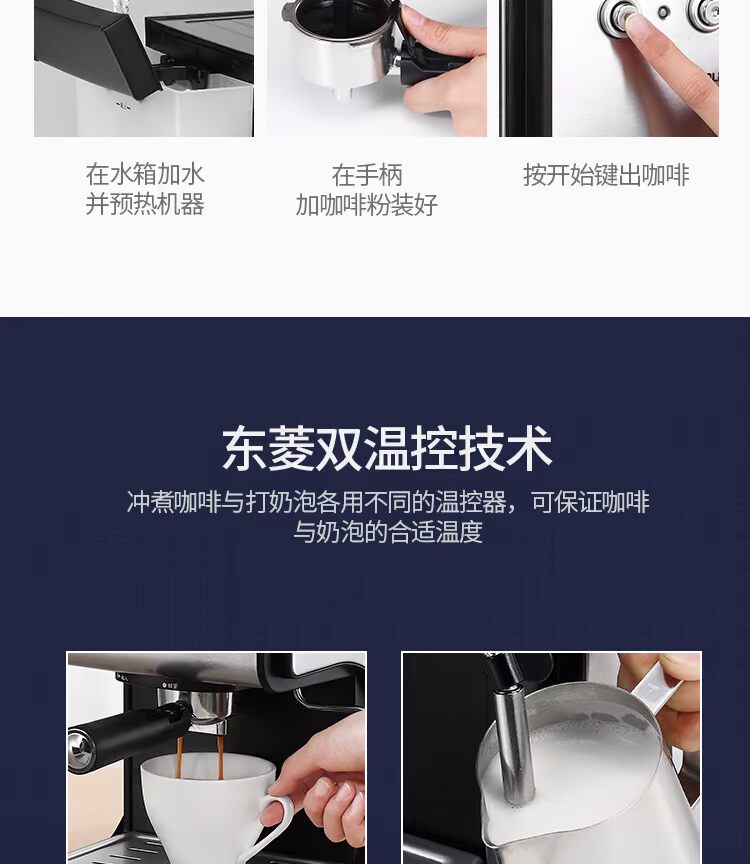 在水箱加水
并预热机器

在手柄
加咖啡粉装好

按开始键出咖啡

东菱双温控技术

冲煮咖啡与打奶泡各用不同的温控器，可保证咖啡与奶泡的合适温度