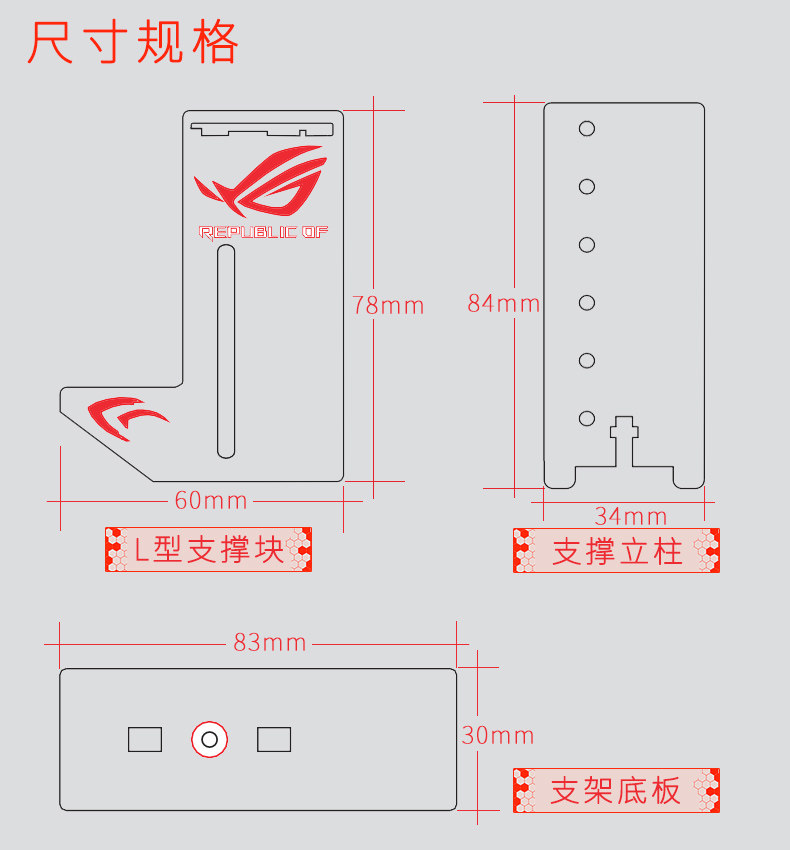 尺寸规格

REPUBLIC OF

78mm

84mm

60mm

34mm

L型支撑块

支撑立柱

83mm

30mm

支架底板