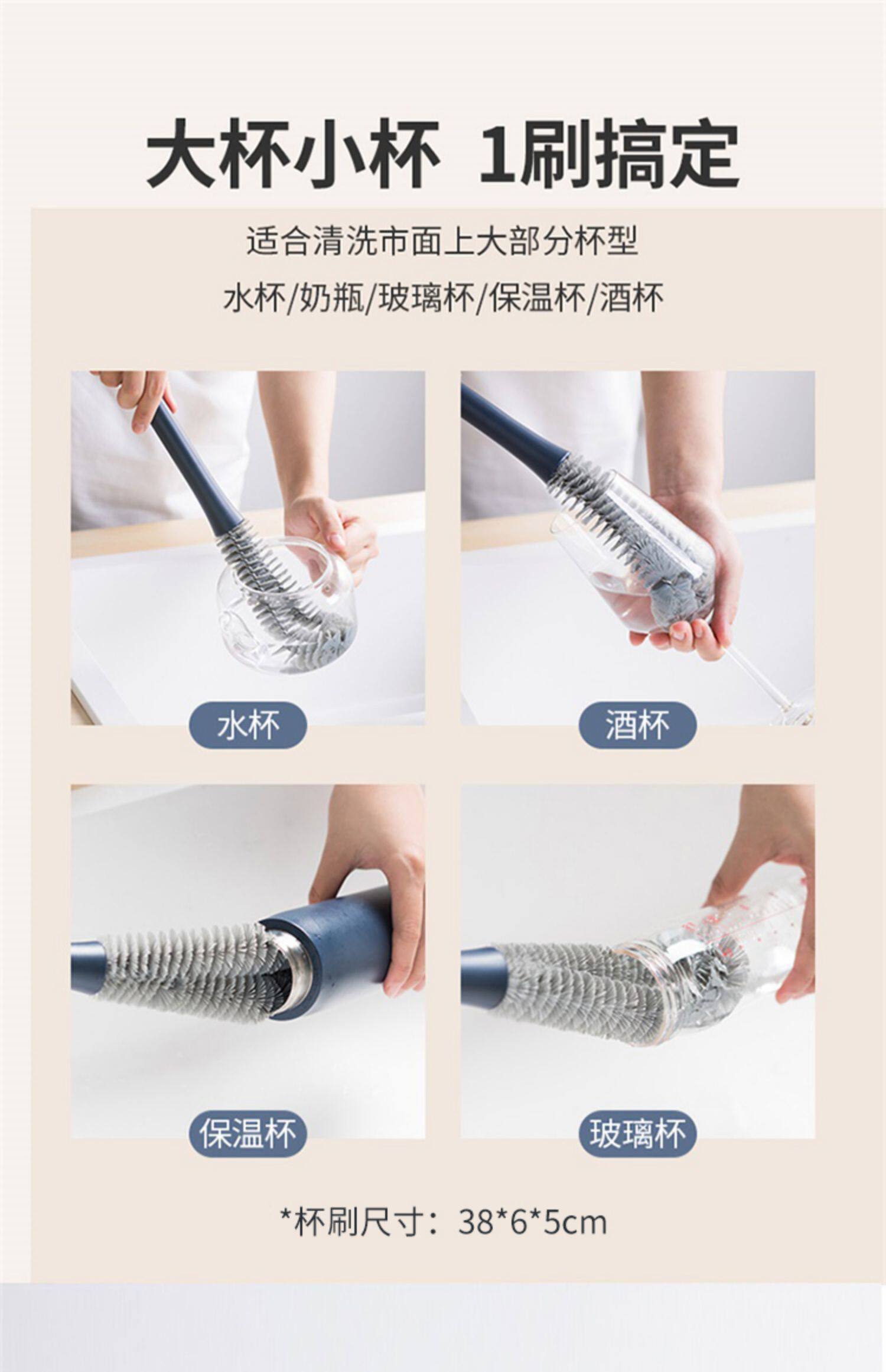 大杯小杯 1刷搞定

适合清洗市面上大部分杯型

水杯/奶瓶/玻璃杯/保温杯/酒杯

水杯

酒杯

保温杯

玻璃杯

*杯刷尺寸：38*6*5cm