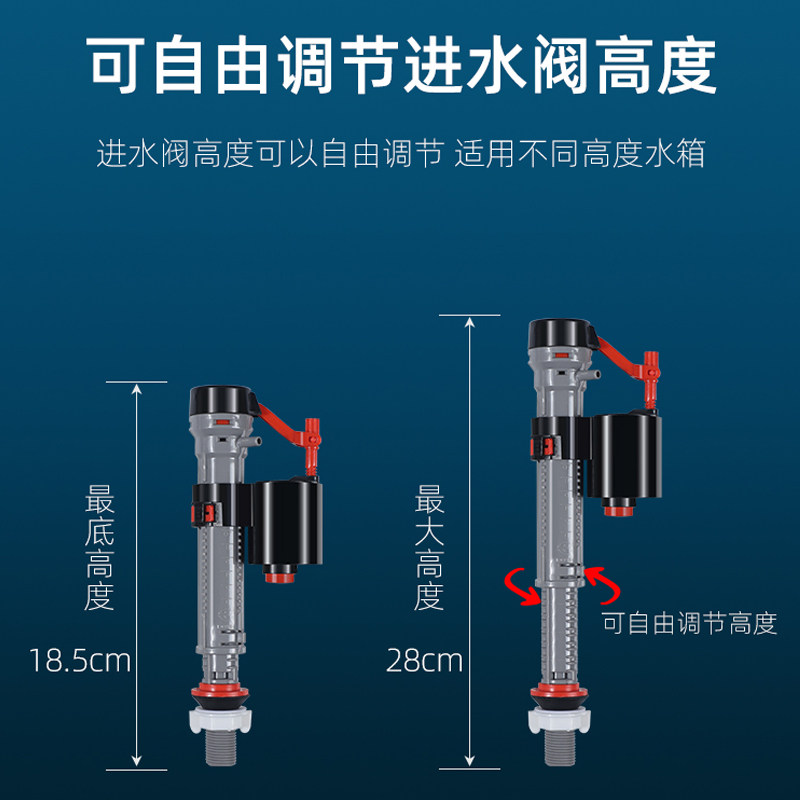 可自由调节进水阀高度

进水阀高度可以自由调节 适用不同高度水箱

最底高度

18.5cm

最大高度

28cm

可自由调节高度