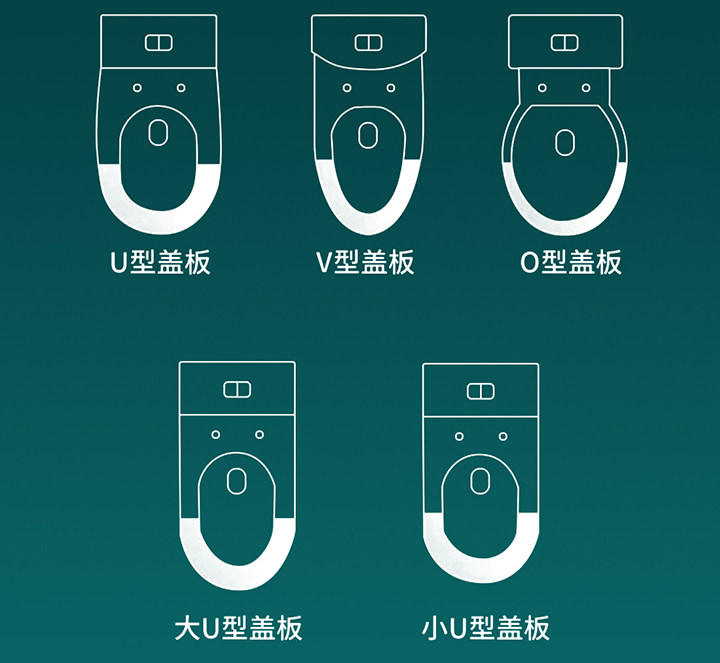 U型盖板

V型盖板

O型盖板

大U型盖板

小U型盖板