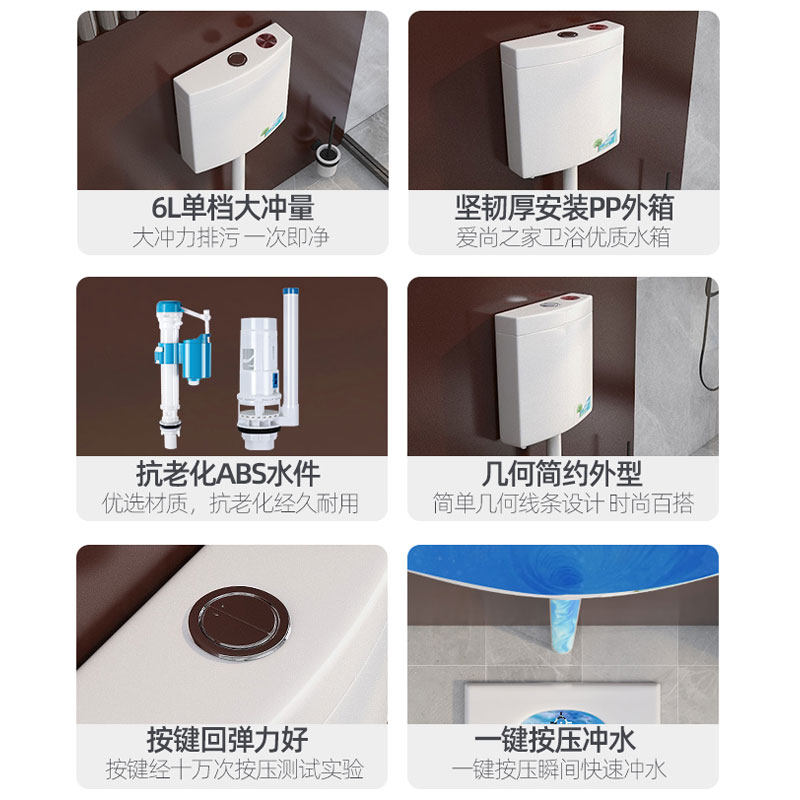 6L单档大冲量
大冲力排污 一次即净

坚韧厚安装PP外箱
爱尚之家卫浴优质水箱

抗老化ABS水件
优选材质，抗老化经久耐用

几何简约外型
简单几何线条设计 时尚百搭

按键回弹力好
按键经十万次按压测试实验

一键按压冲水
一键按压瞬间快速冲水