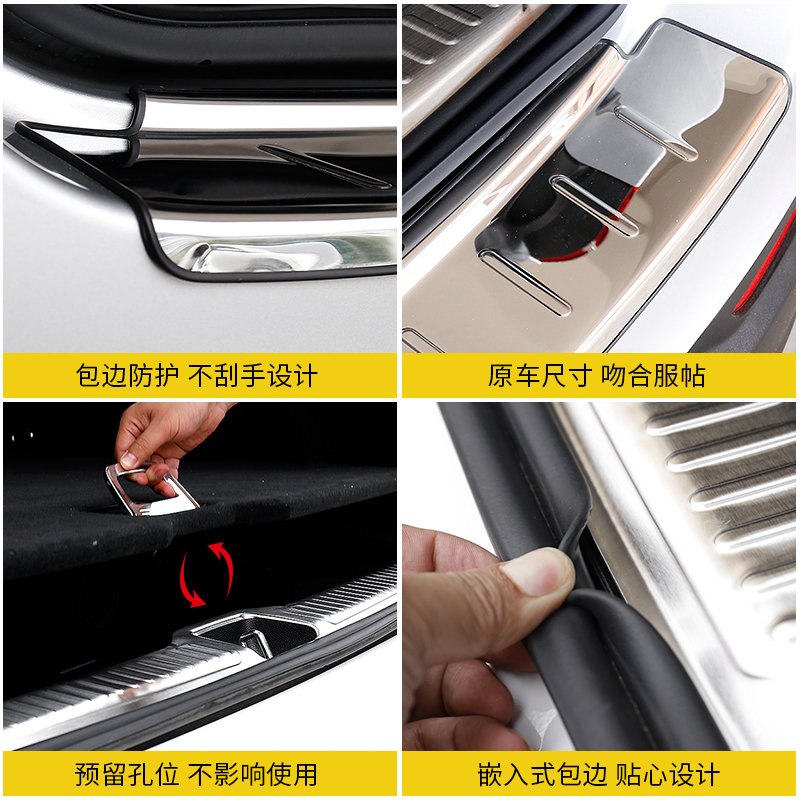 包边防护 不刮手设计

原车尺寸 吻合服帖

预留孔位 不影响使用

嵌入式包边 贴心设计