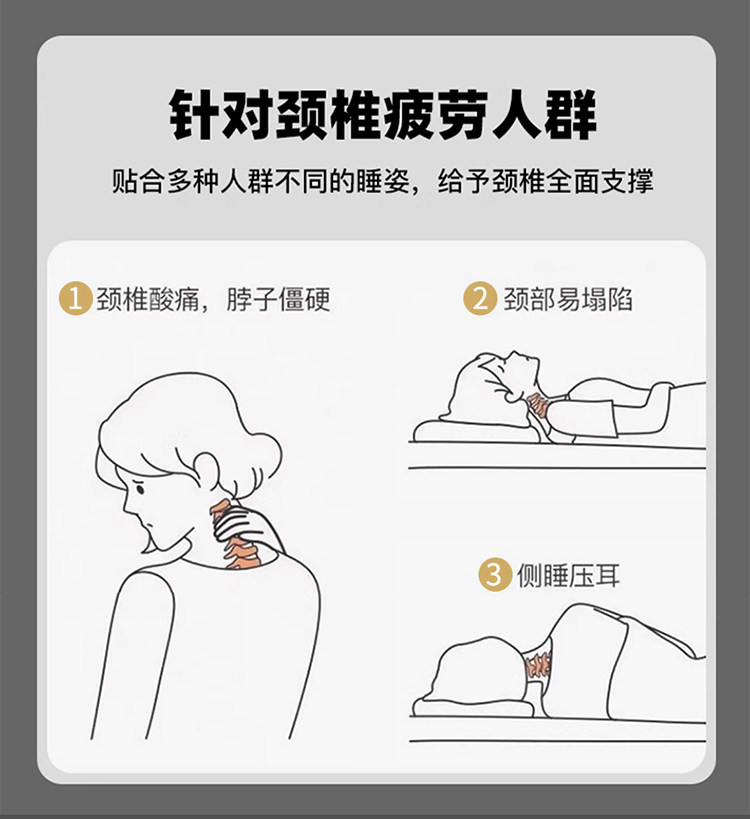 针对颈椎疲劳人群

贴合多种人群不同的睡姿，给予颈椎全面支撑

1 颈椎酸痛，脖子僵硬

2 颈部易塌陷

3 侧睡压耳