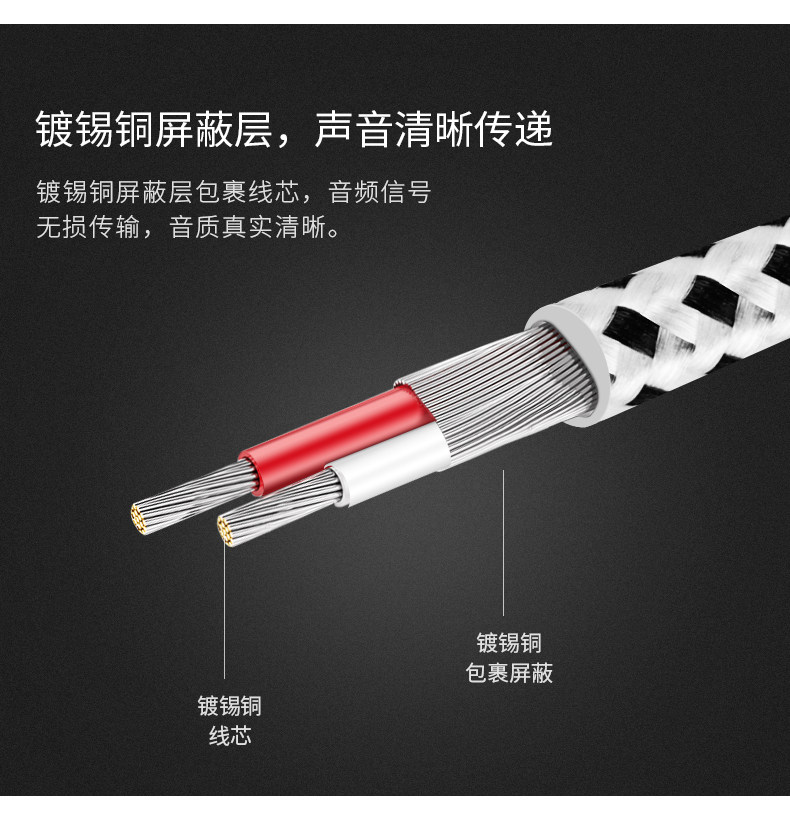 镀锡铜屏蔽层，声音清晰传递

镀锡铜屏蔽层包裹线芯，音频信号无损传输，音质真实清晰。

镀锡铜
包裹屏蔽

镀锡铜
线芯