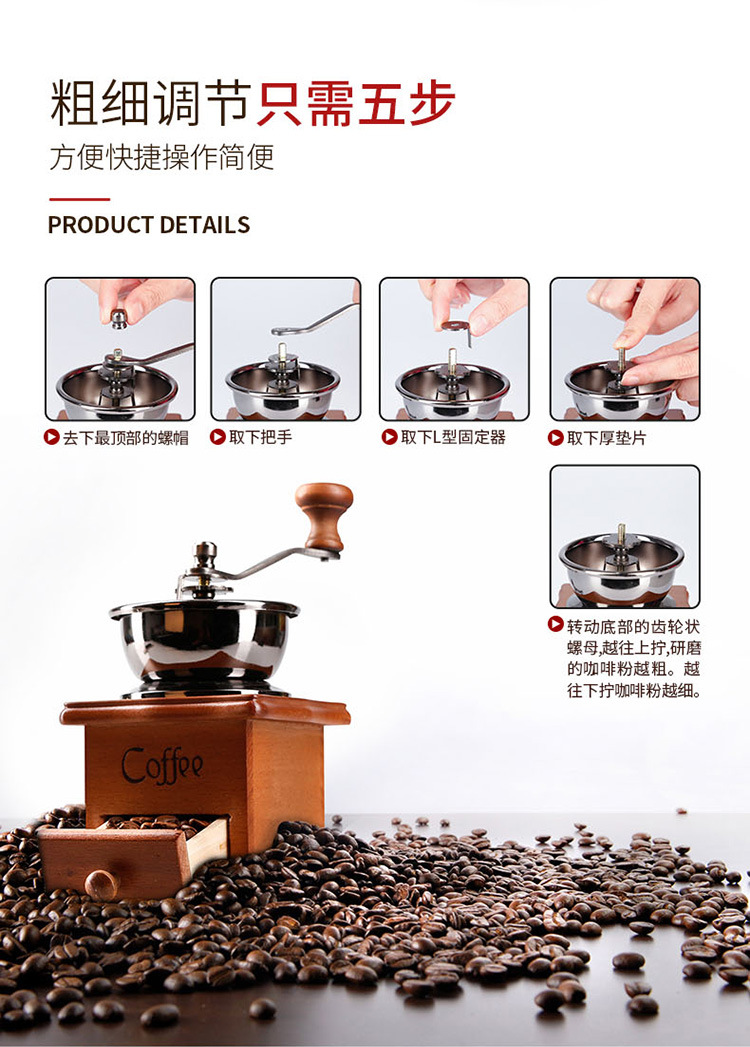 粗细调节只需五步
方便快捷操作简便

PRODUCT DETAILS

去下最顶部的螺帽

取下把手

取下L型固定器

取下厚垫片

转动底部的齿轮状螺母,越往上拧,研磨的咖啡粉越粗。越往下拧咖啡粉越细。

Coffee