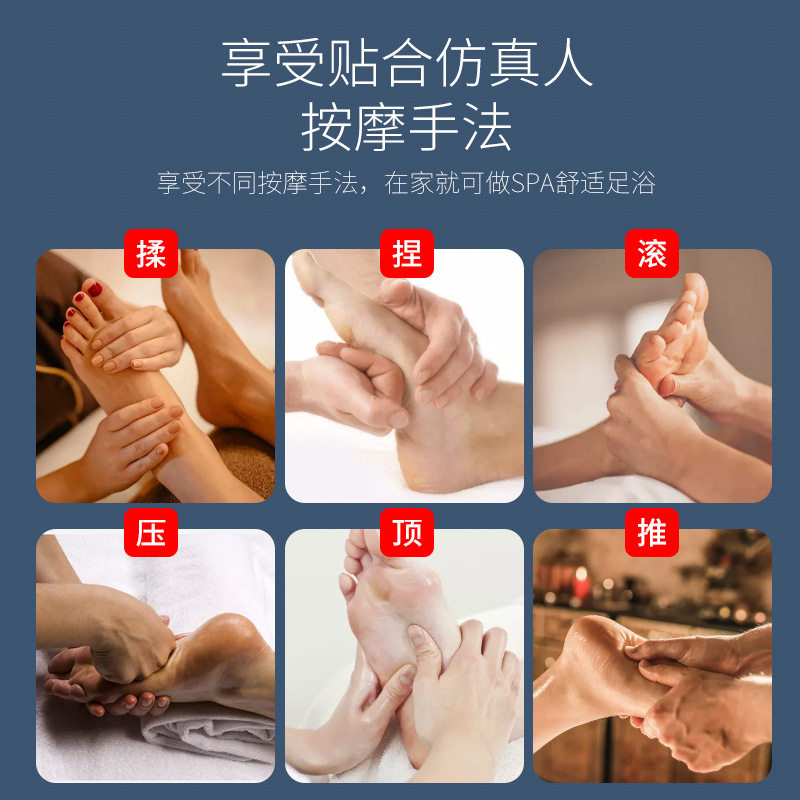 享受贴合仿真人
按摩手法

享受不同按摩手法，在家就可做SPA舒适足浴

揉

捏

滚

压

顶

推