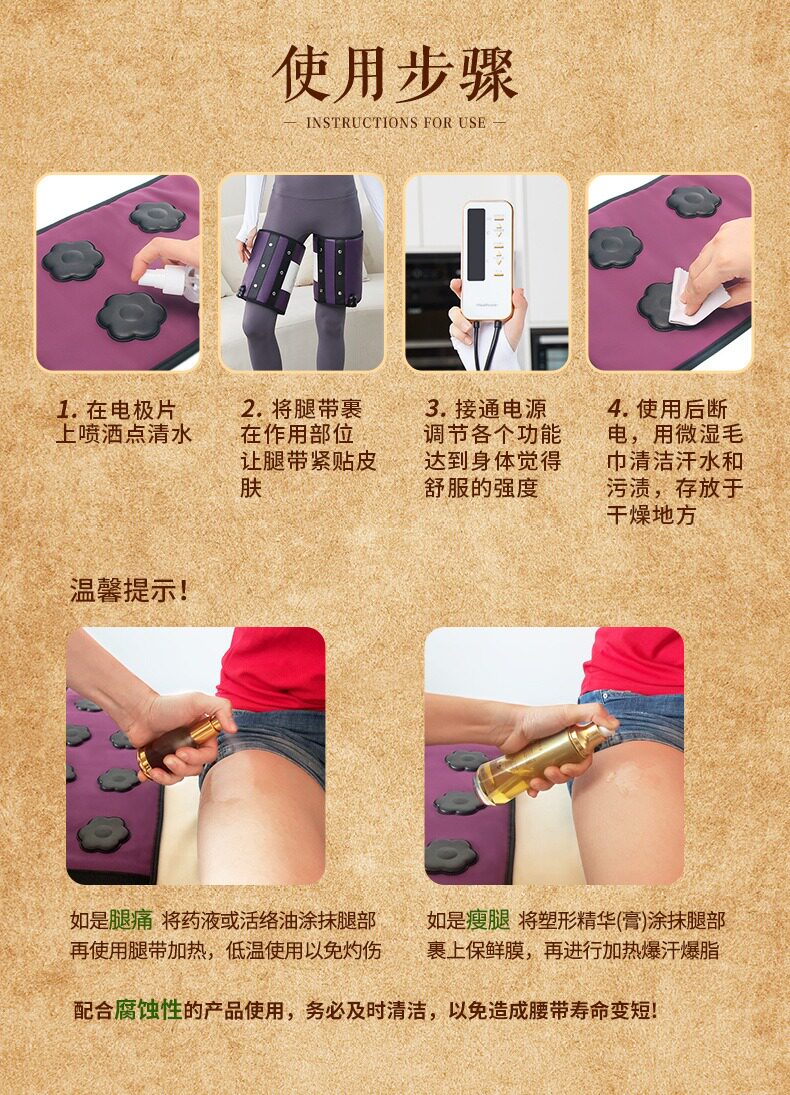 使用步骤

— INSTRUCTIONS FOR USE —

1. 在电极片上喷洒点清水

2. 将腿带裹在作用部位让腿带紧贴皮肤

3. 接通电源调节各个功能达到身体觉得舒服的强度

4. 使用后断电，用微湿毛巾清洁汗水和污渍，存放于干燥地方

温馨提示！

如是腿痛 将药液或活络油涂抹腿部再使用腿带加热，低温使用以免灼伤

如是瘦腿 将塑形精华(膏)涂抹腿部裹上保鲜膜，再进行加热爆汗爆脂

配合腐蚀性的产品使用，务必及时清洁，以免造成腰带寿命变短！