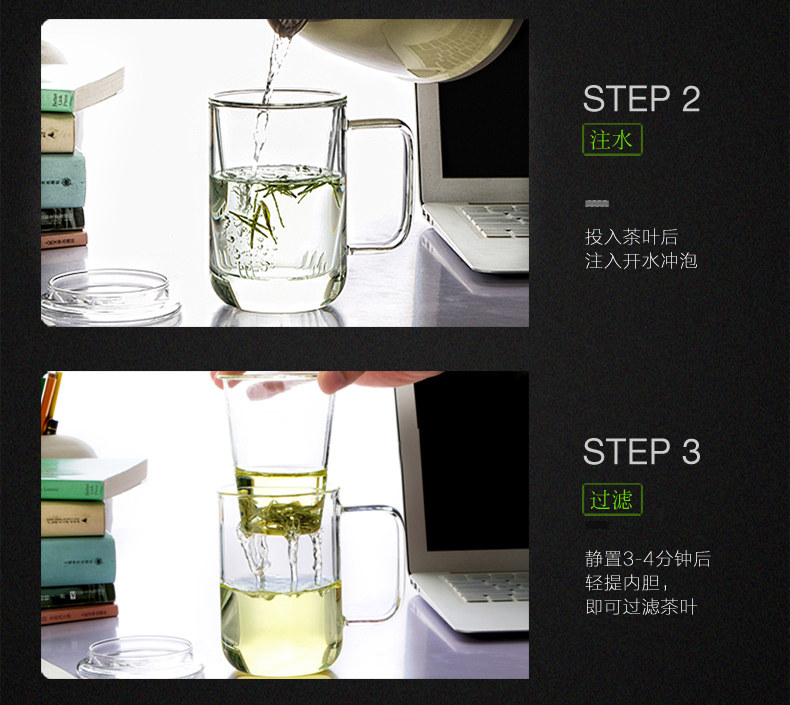 STEP 2

注水

投入茶叶后
注入开水冲泡

STEP 3

过滤

静置3-4分钟后
轻提内胆，
即可过滤茶叶