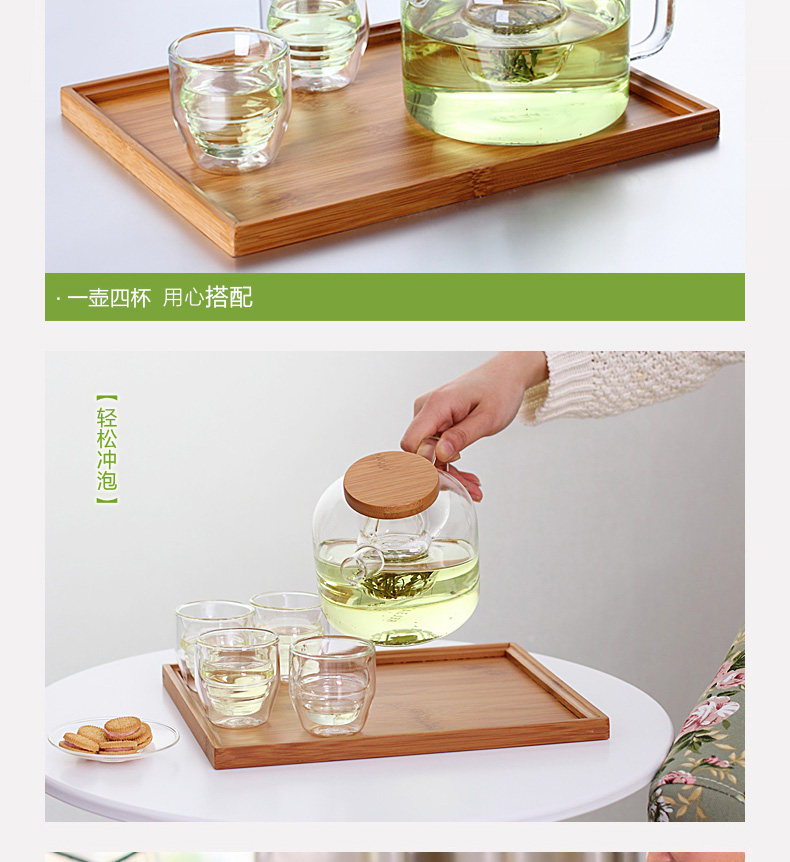 · 一壶四杯 用心搭配

【轻松冲泡】