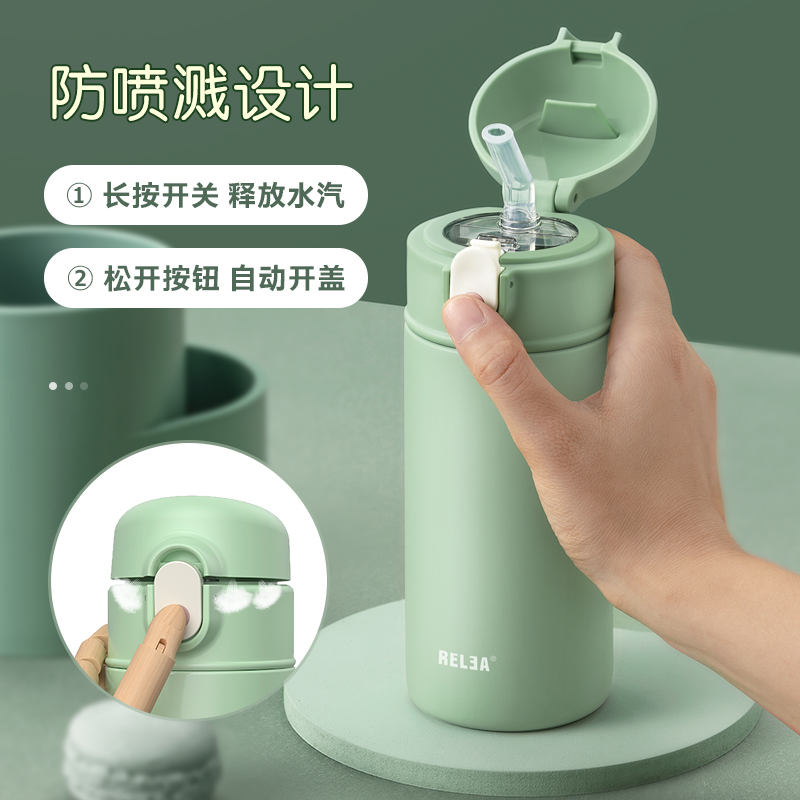 防喷溅设计

① 长按开关 释放水汽

② 松开按钮 自动开盖

RELEA®