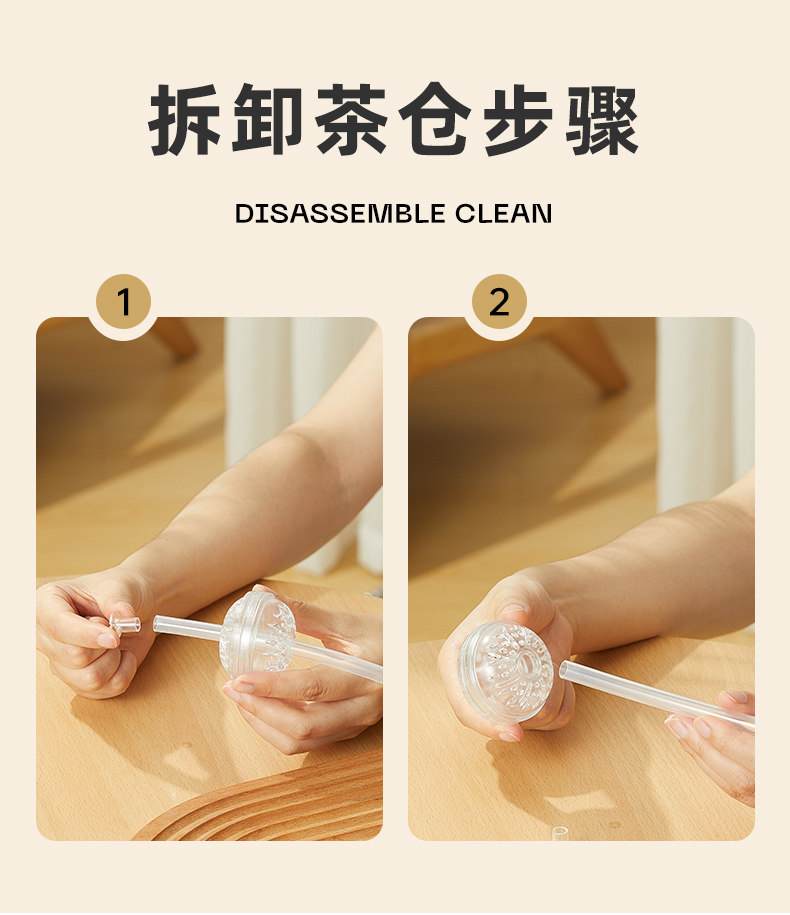 拆卸茶仓步骤

DISASSEMBLE CLEAN

1

2